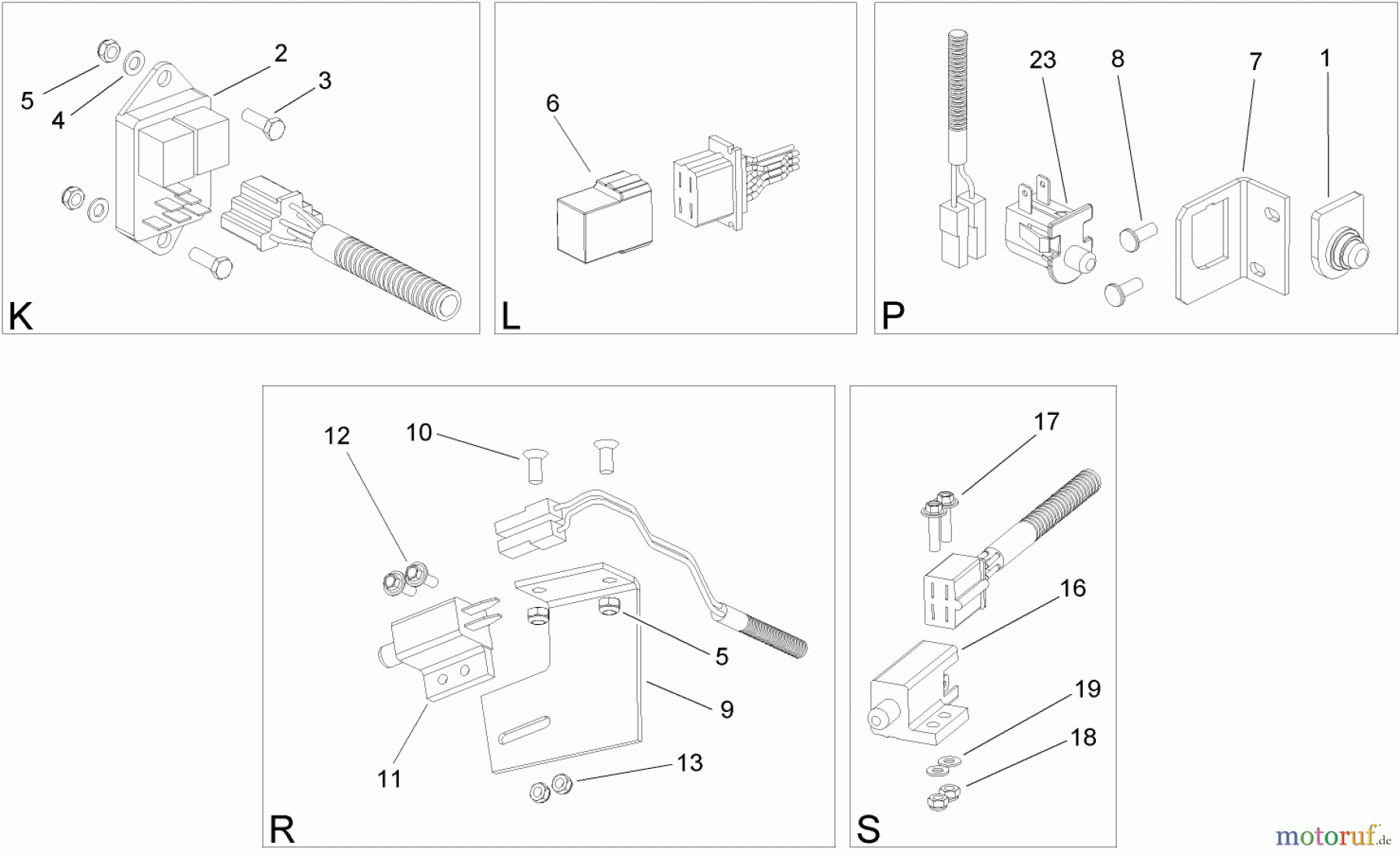 5
4
2
3
K

6
L

23
8
7
1
P

12
10
5
9
11
13
R

17
16
19
18
S

motoruf.de