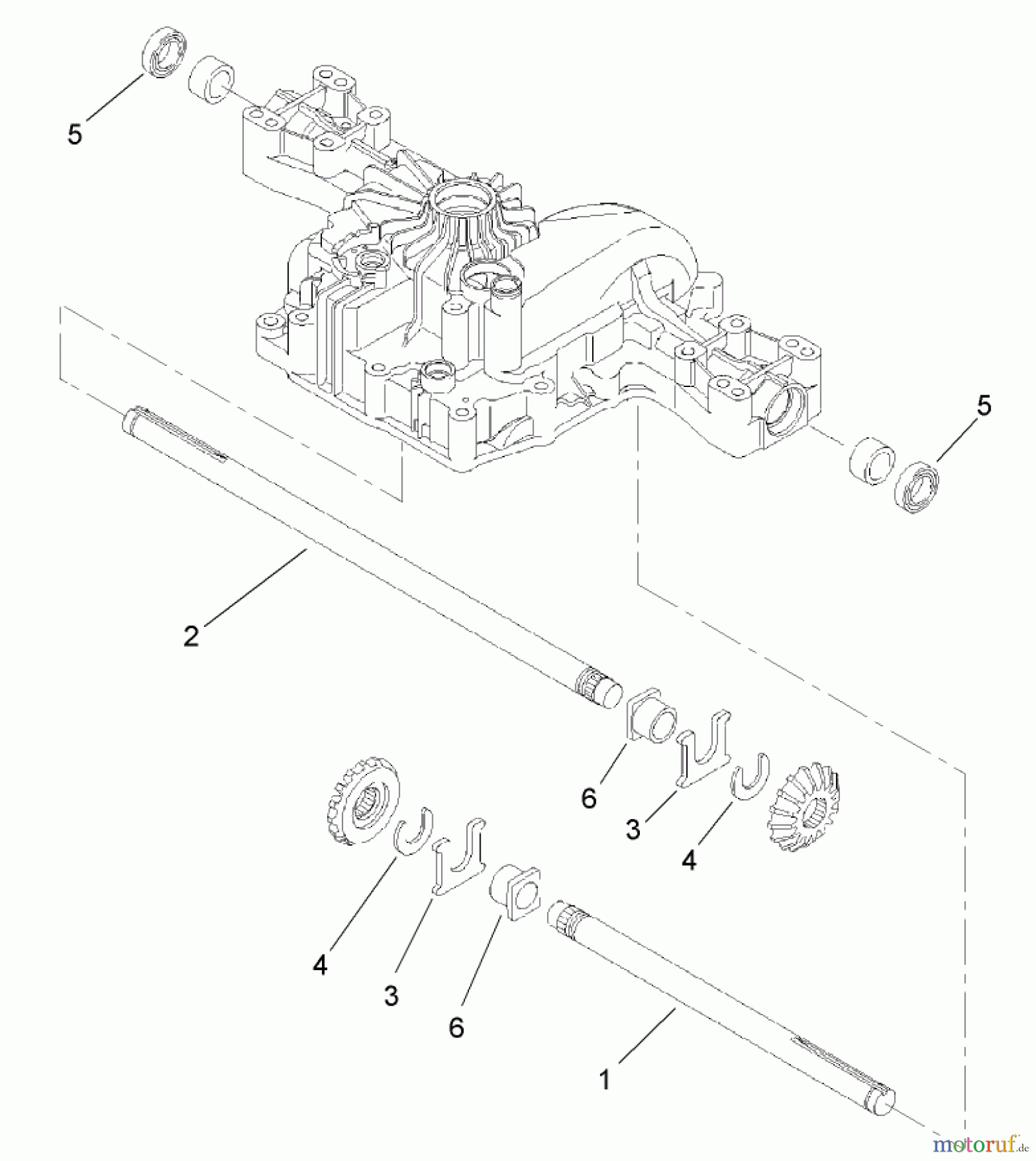 5

5

2

6

3

4

4

3

6

1

motoruf.de