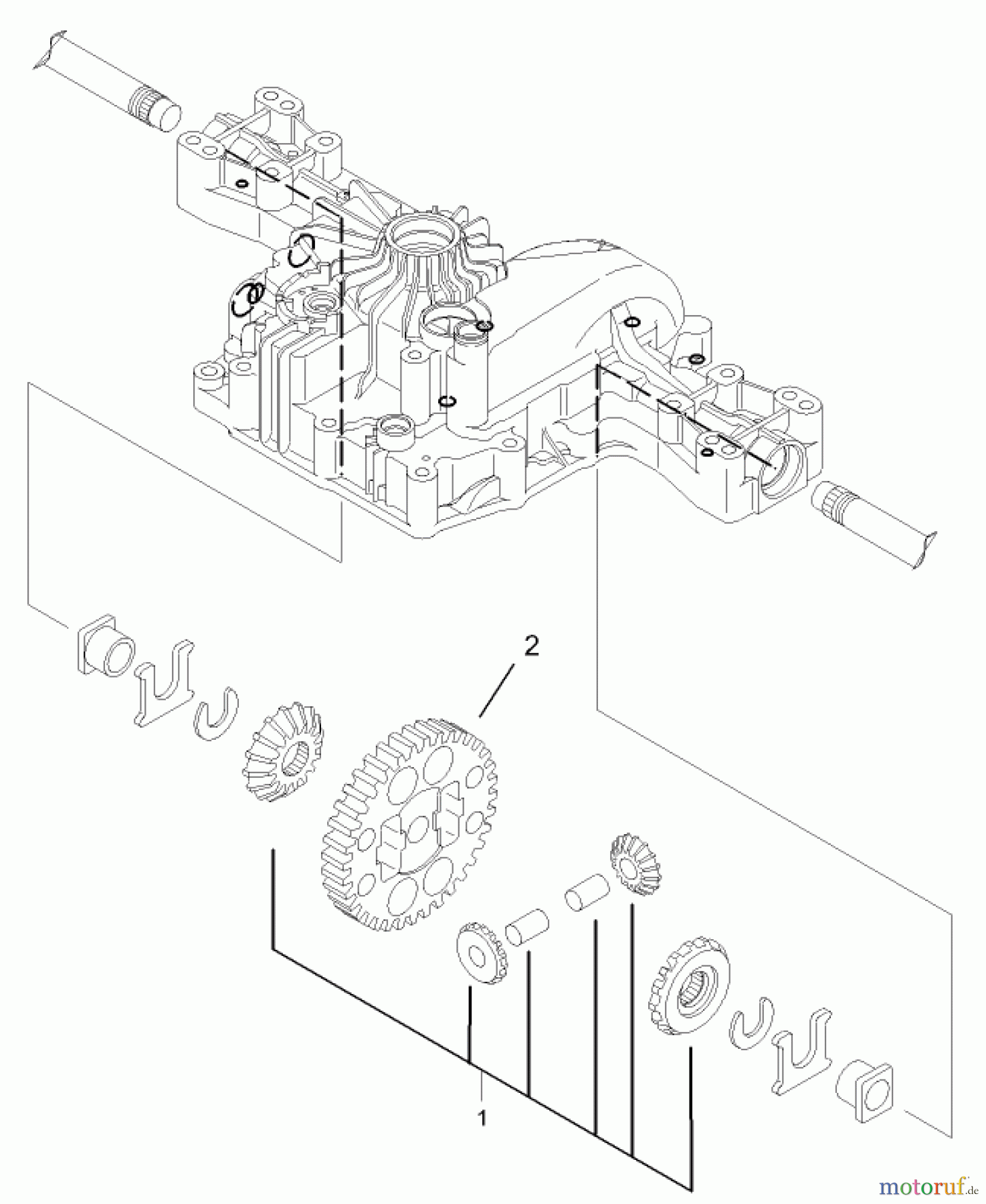 2

1

motoruf.de