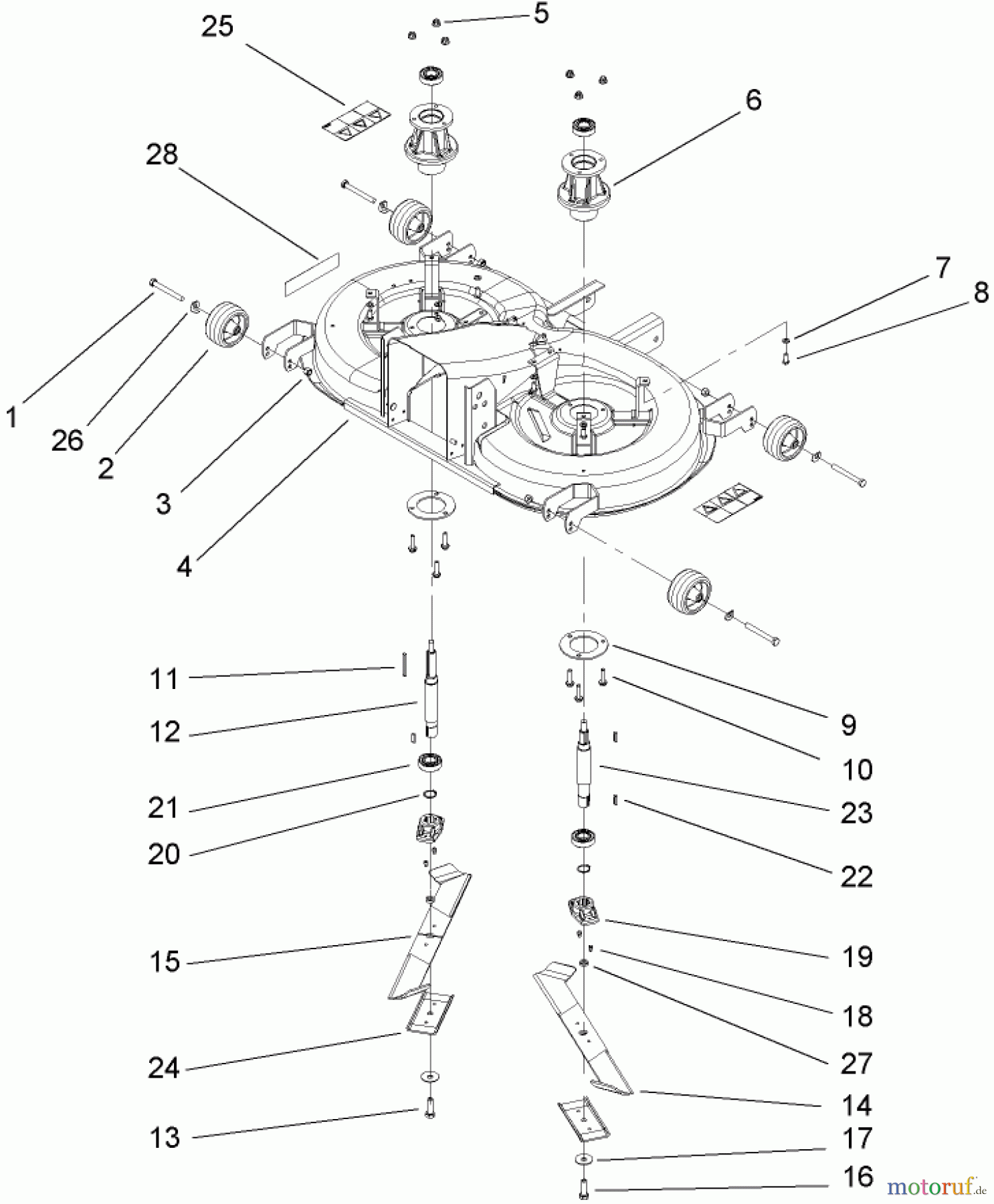 25
5
6
28
7
8
1
26
2
3
4
11
12
21
20
15
24
13
9
10
23
22
19
18
27
14
17
16
motoruf.de