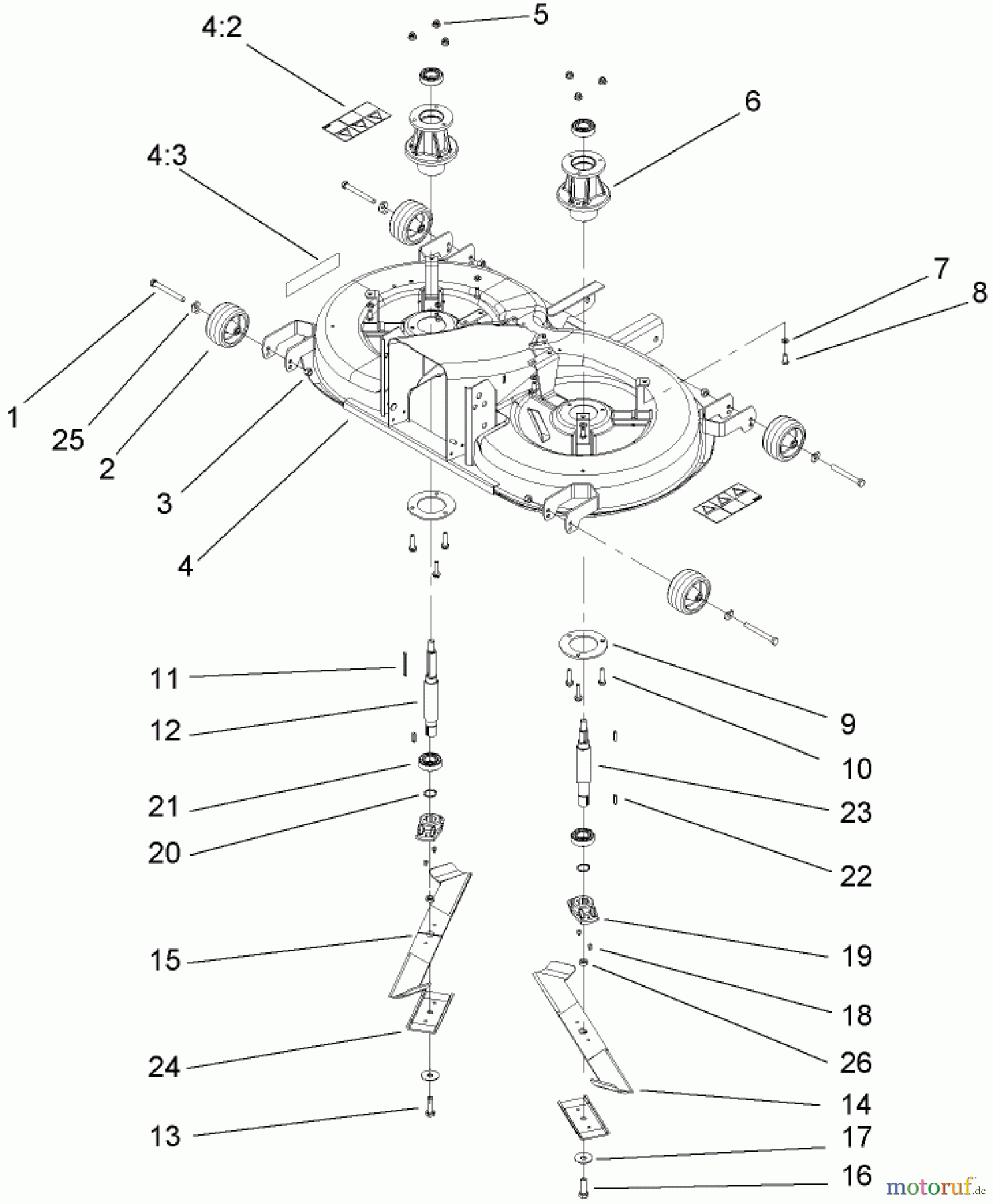 4:2
5
6
4:3
7
8
1
25
2
3
4
11
12
21
20
15
24
13
9
10
23
22
19
18
26
14
17
16
motoruf.de