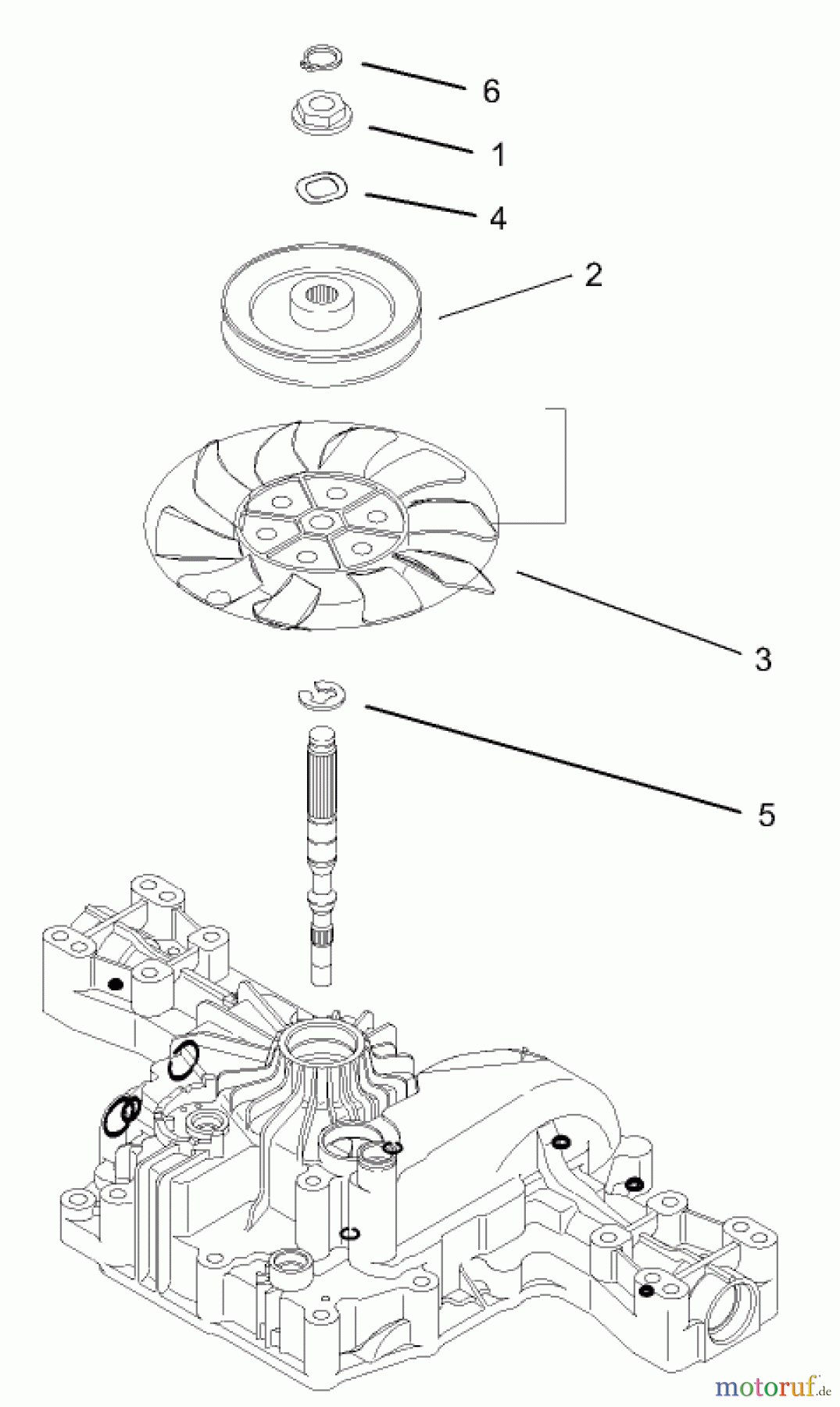 6

1

4

2

3

5

motoruf.de