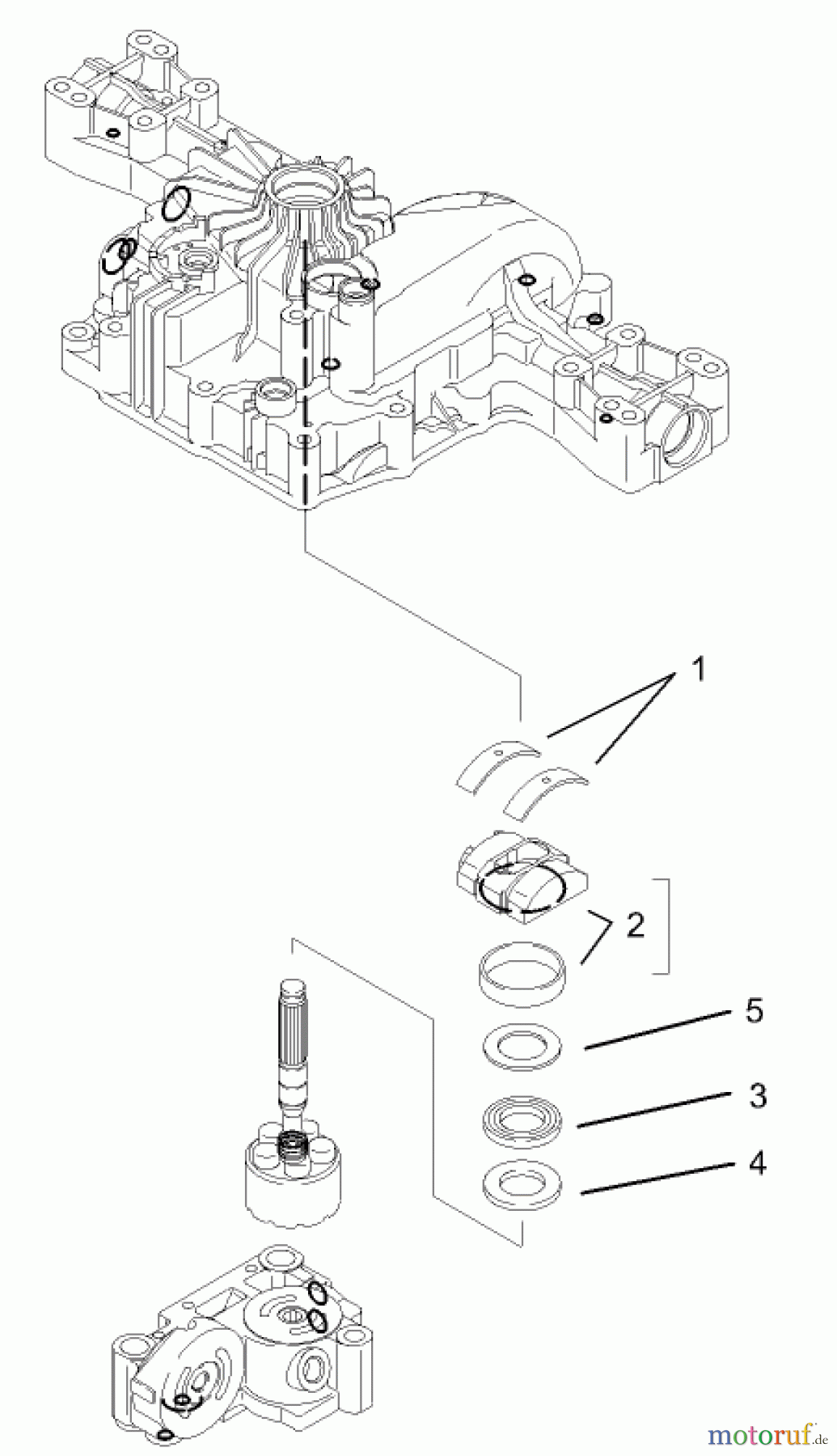 1
2
5
3
4
motoruf.de