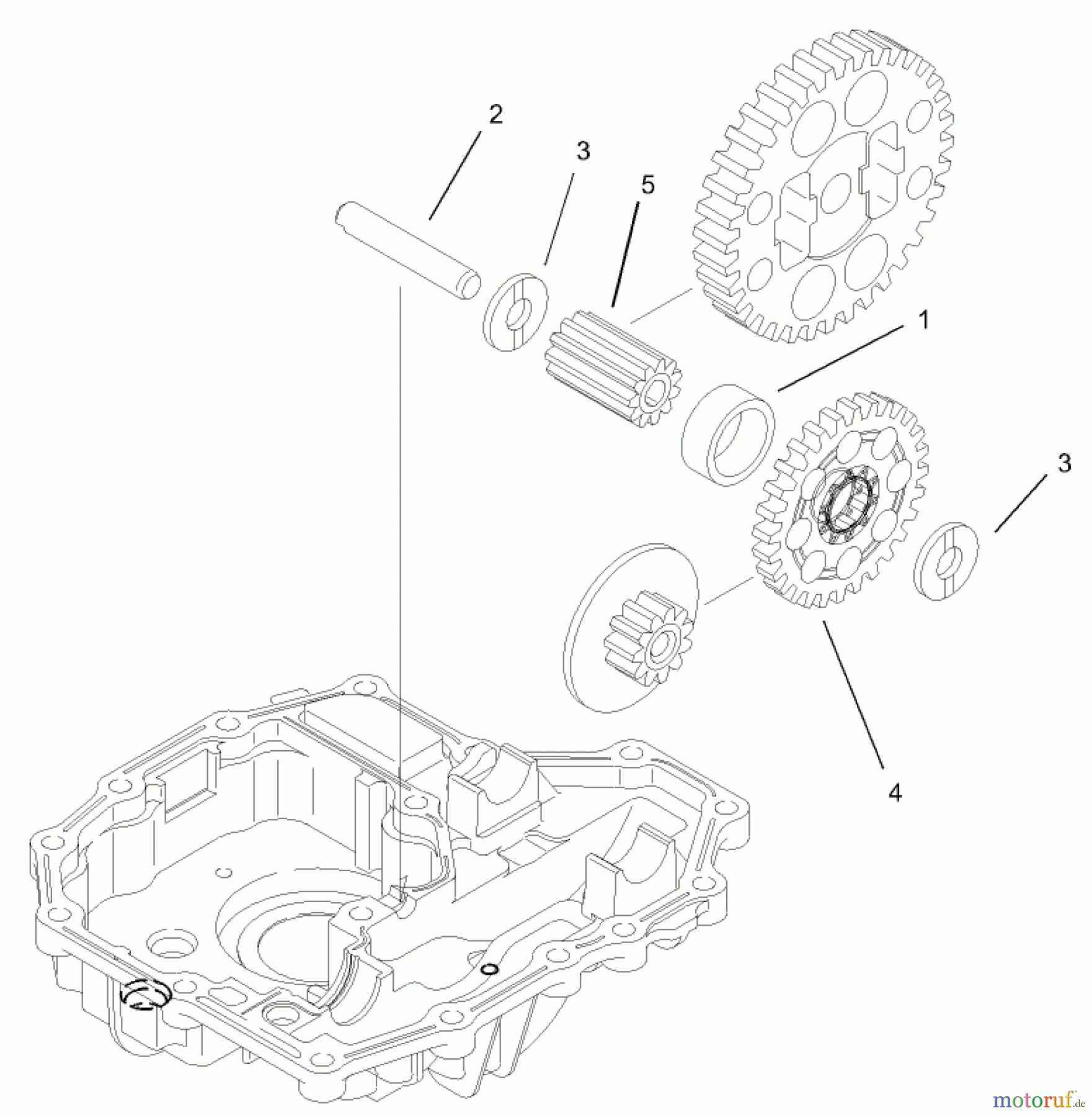 2
3
5
1
3
4
motoruf.de