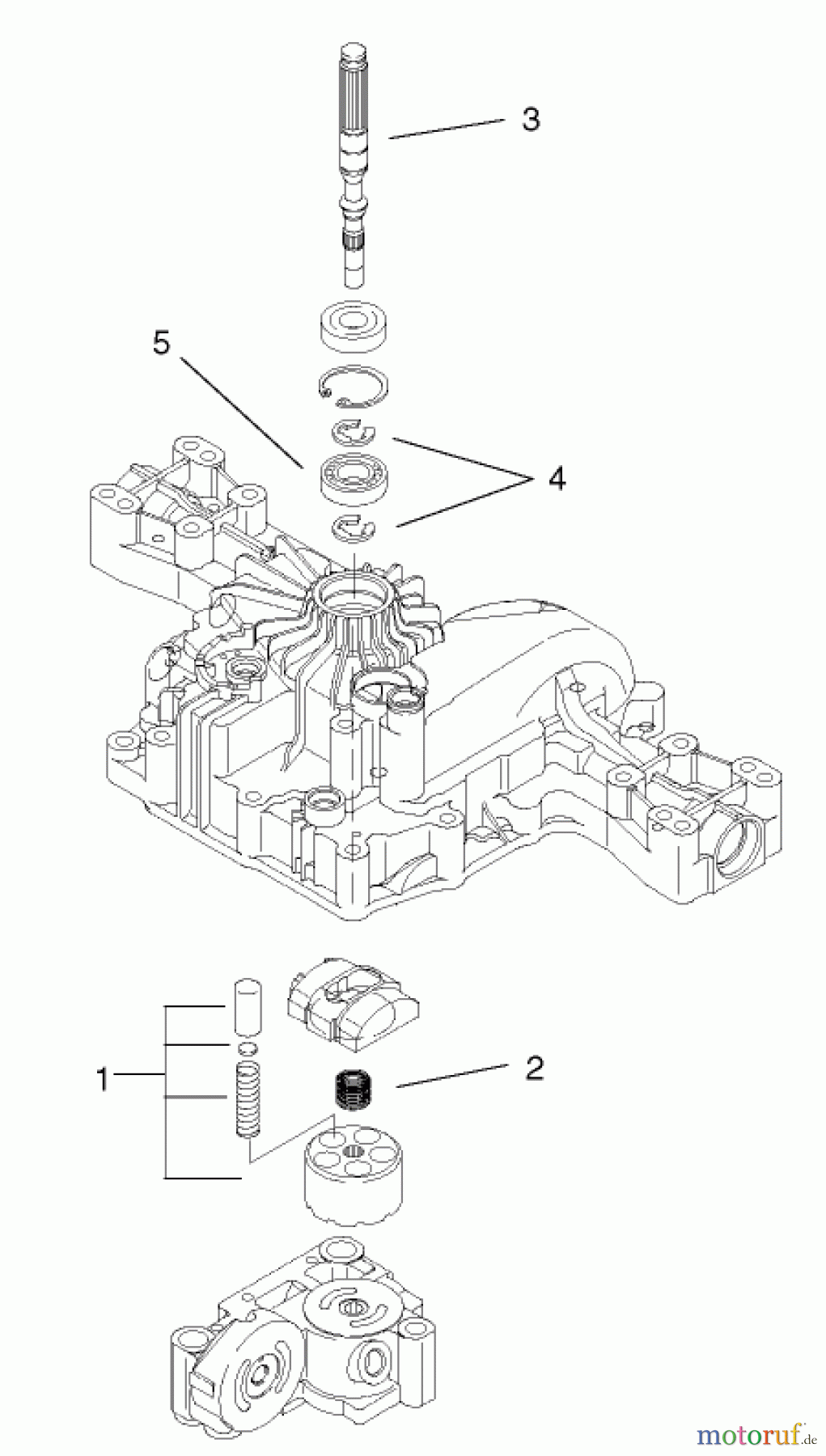 3

5

4

1

2

motoruf.de