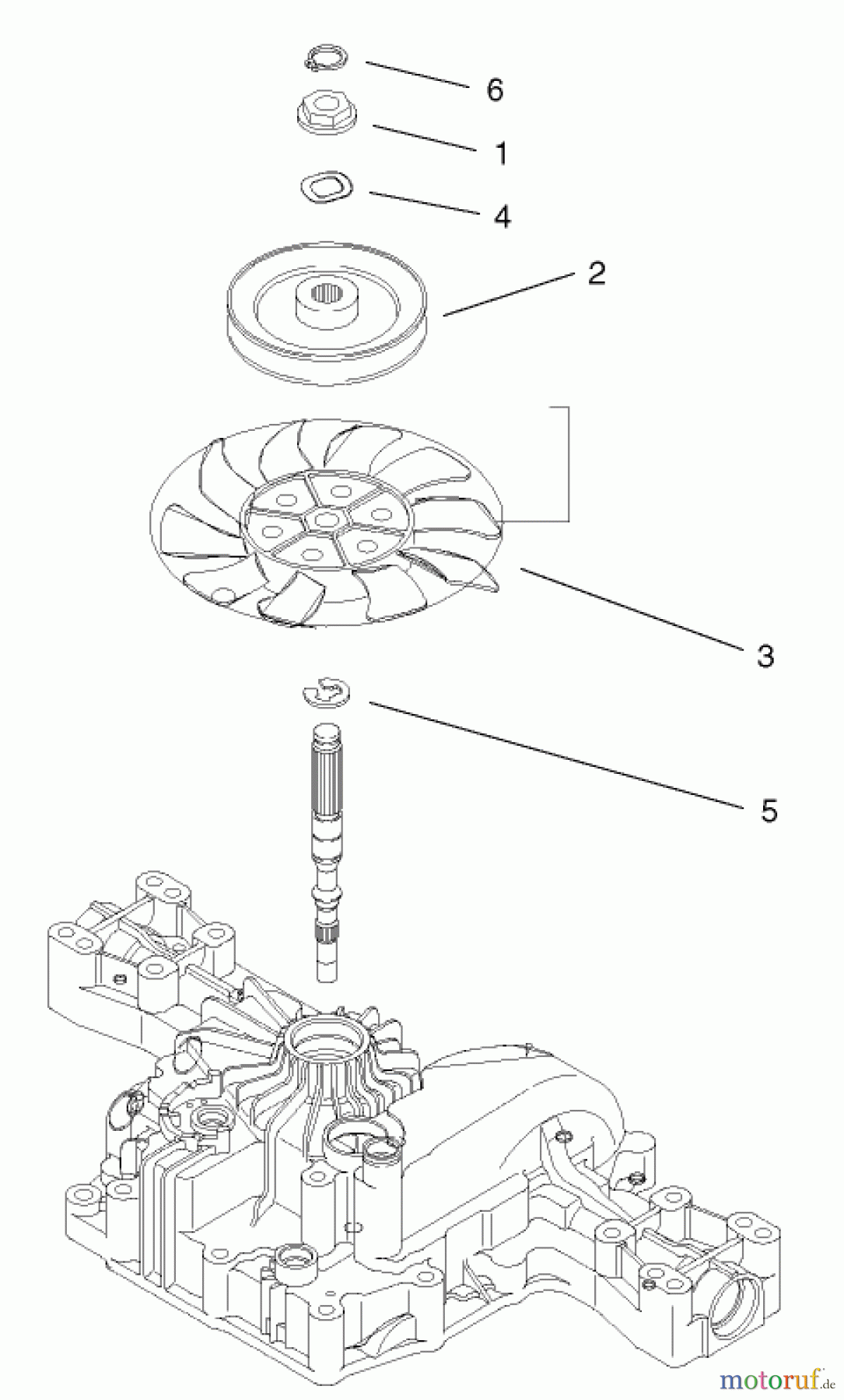 6
1
4
2
3
5
motoruf.de