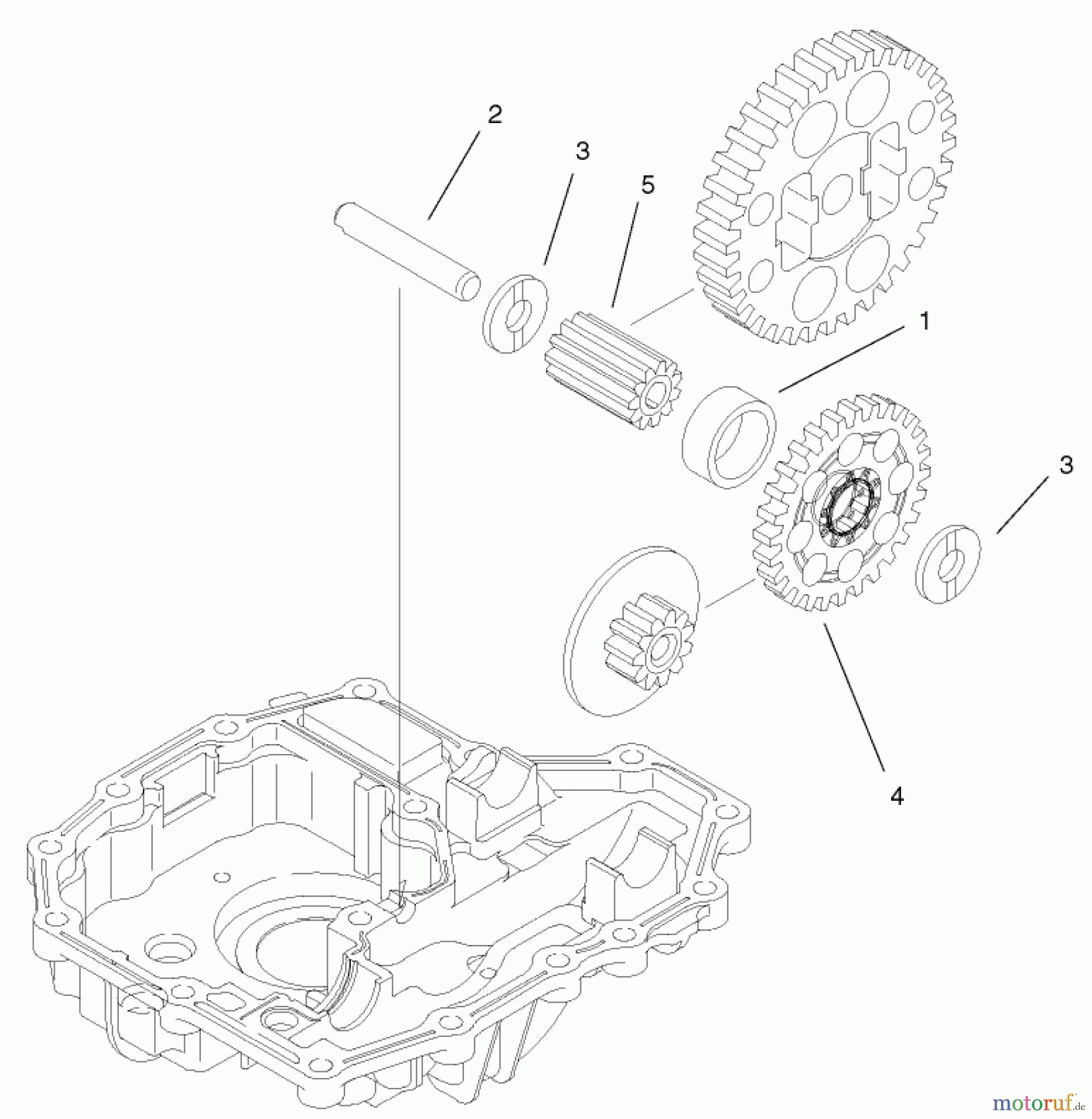 2
3
5
1
3
4
motoruf.de