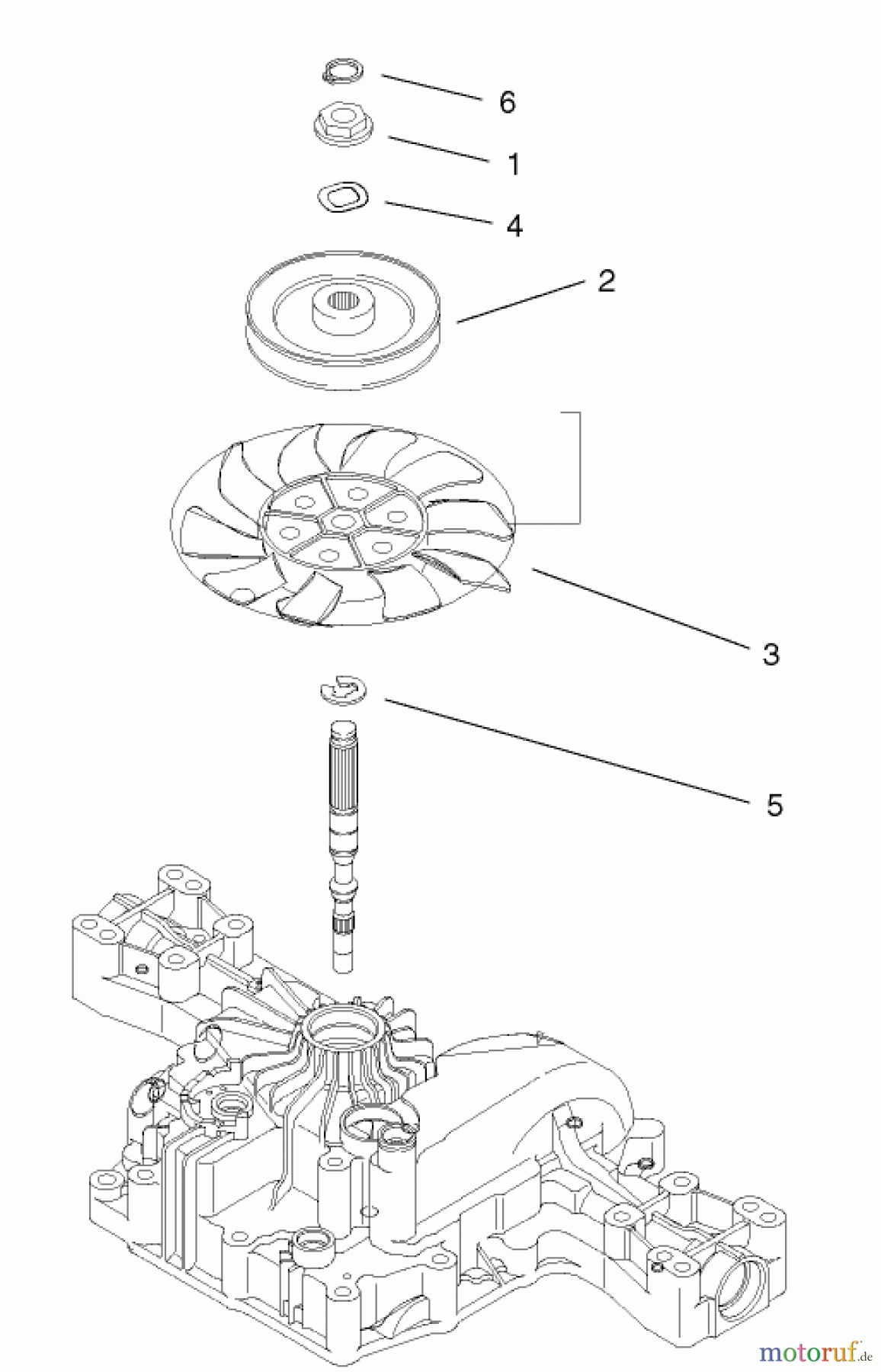 6
1
4
2
3
5
motoruf.de