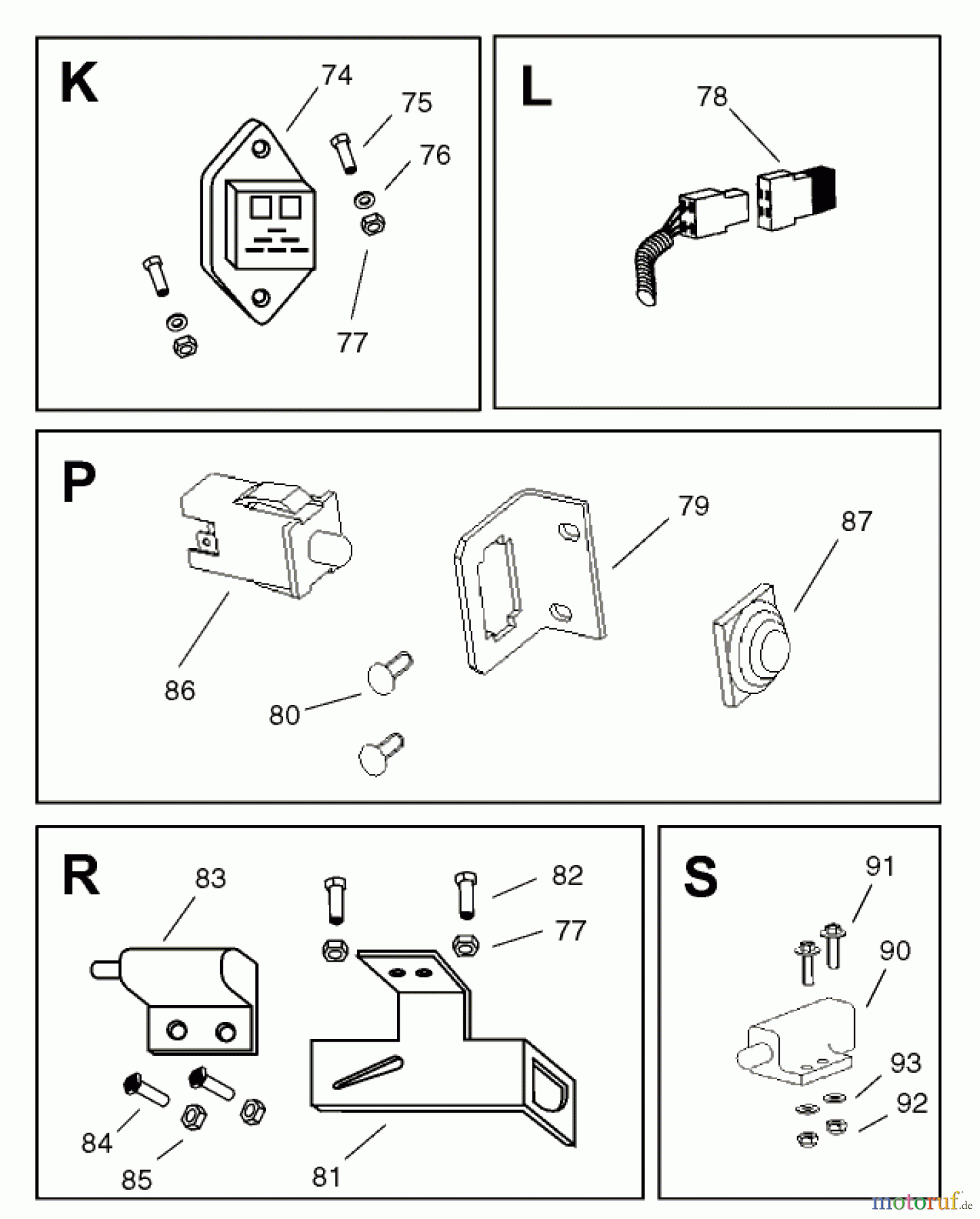 K
74
75
76
77

L
78

P
79
87
86
80

R
83
82
77
84
85
81

S
91
90
93
92

motoruf.de