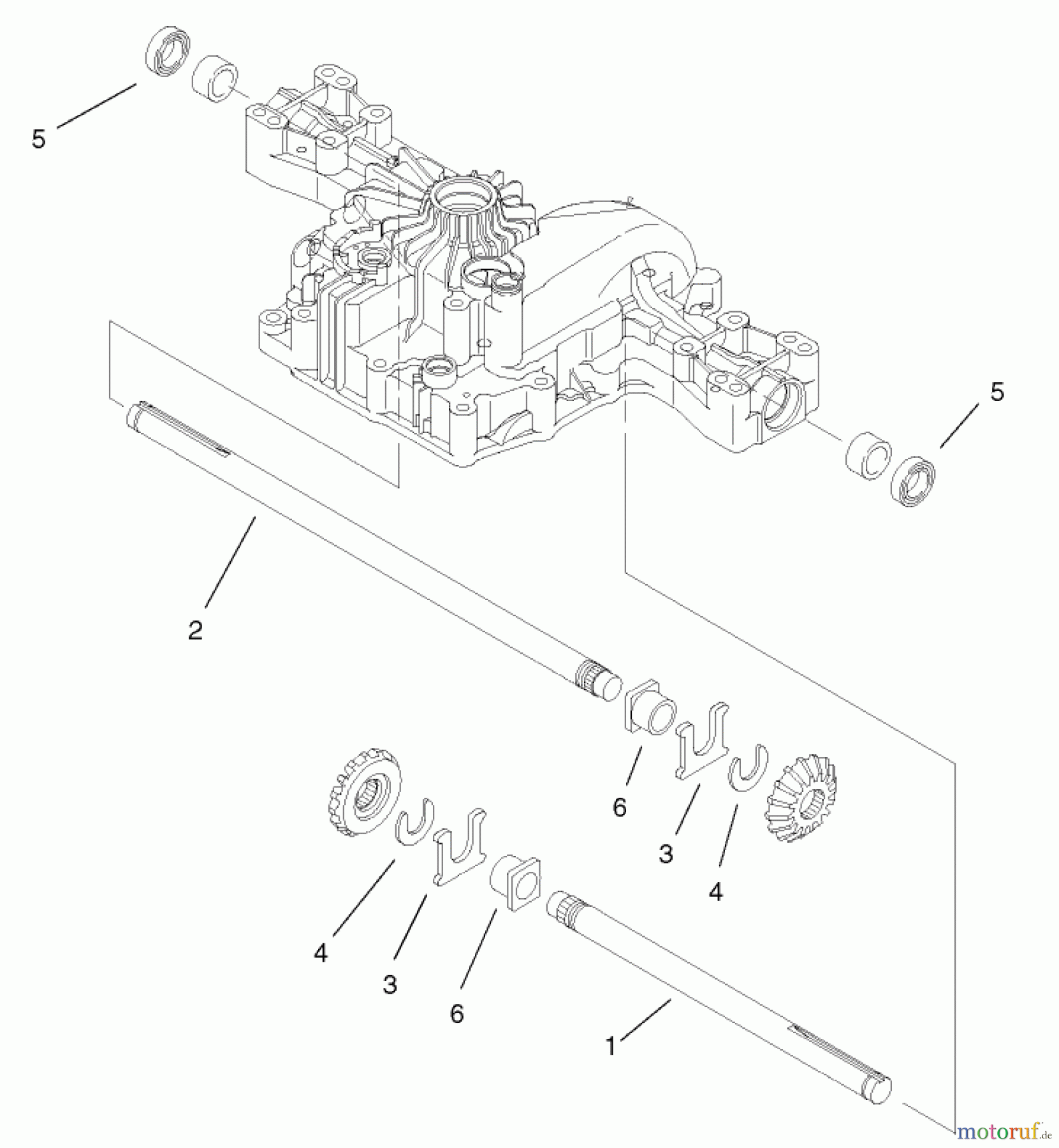 5

5

2

6

3

4

4

3

6

1

motoruf.de