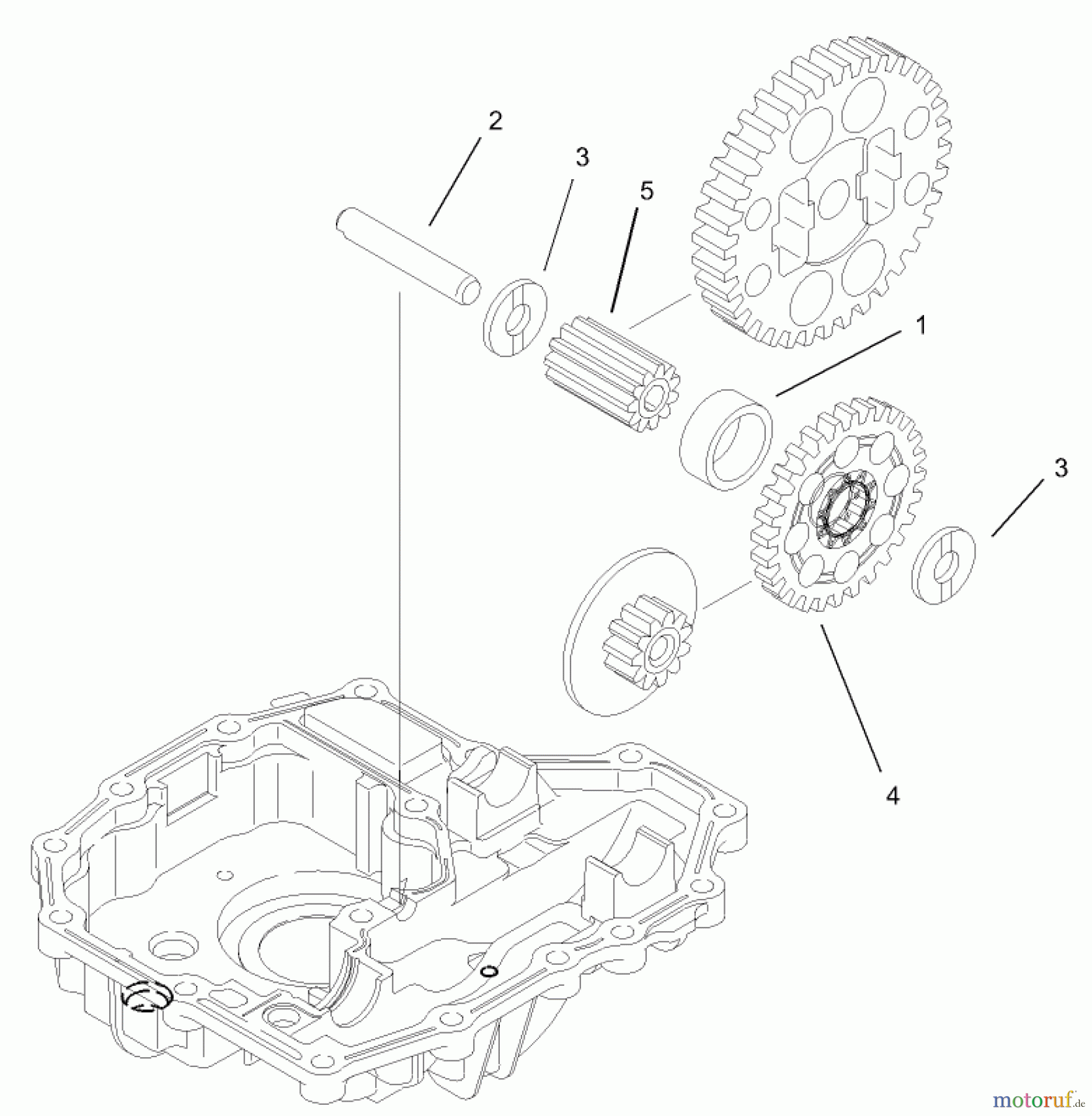 2
3
5
1
3
4
motoruf.de