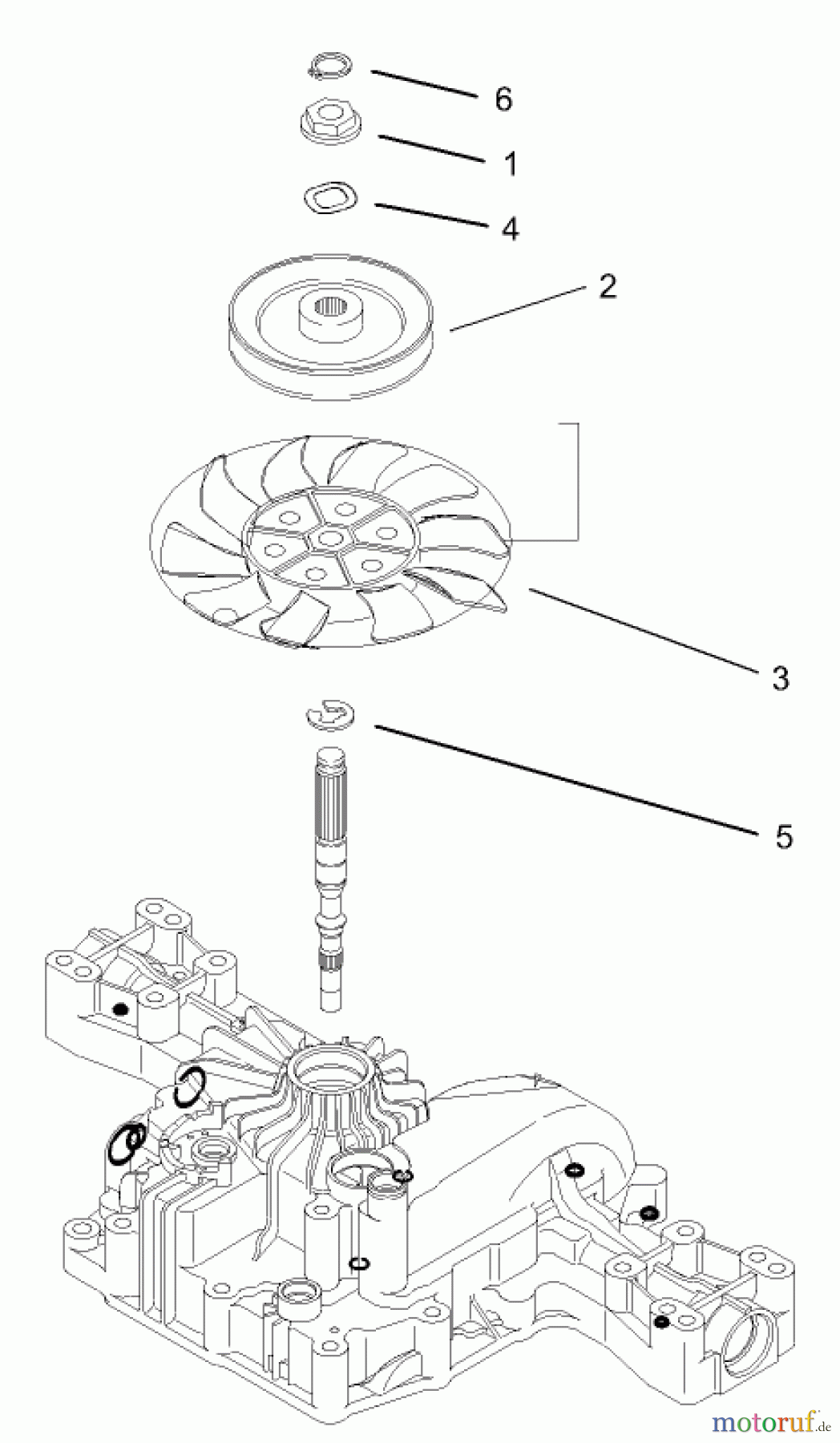 6
1
4
2
3
5
motoruf.de