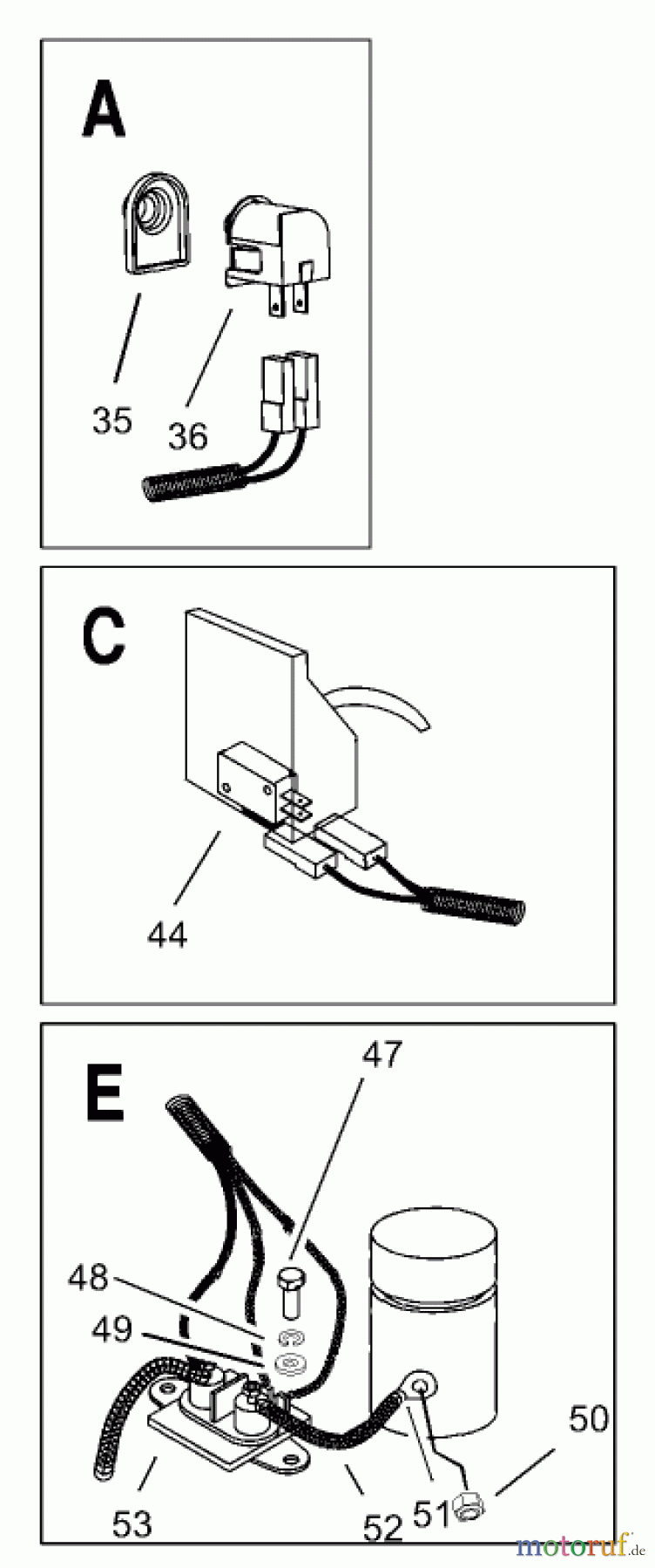 A

35

36

C

44

E

47

48

49

50

53

52

51

motoruf.de