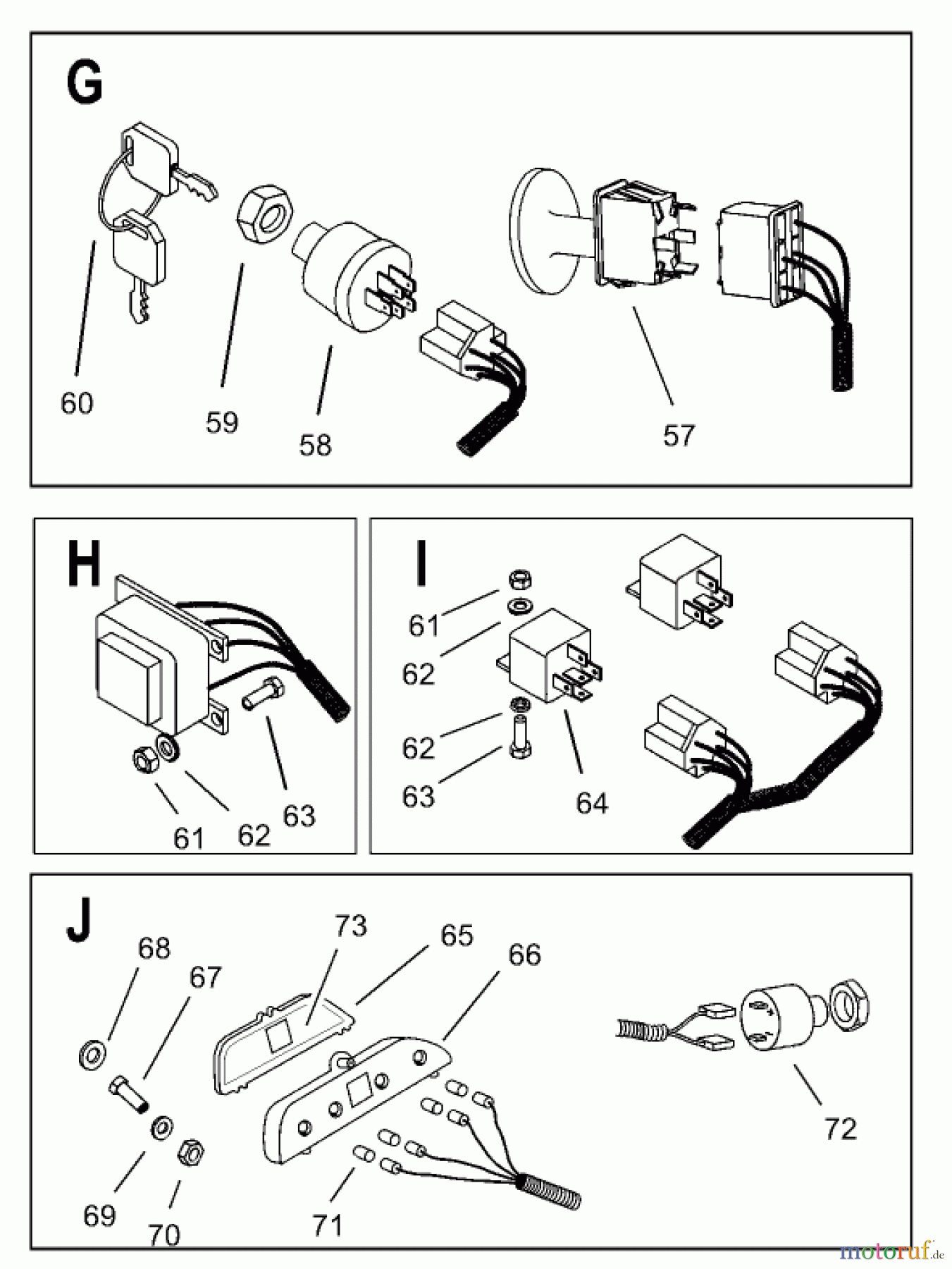 G

60

59

58

57

H

61

62

63

I

61

62

62

63

64

J

68

67

73

65

66

69

70

71

72

motoruf.de