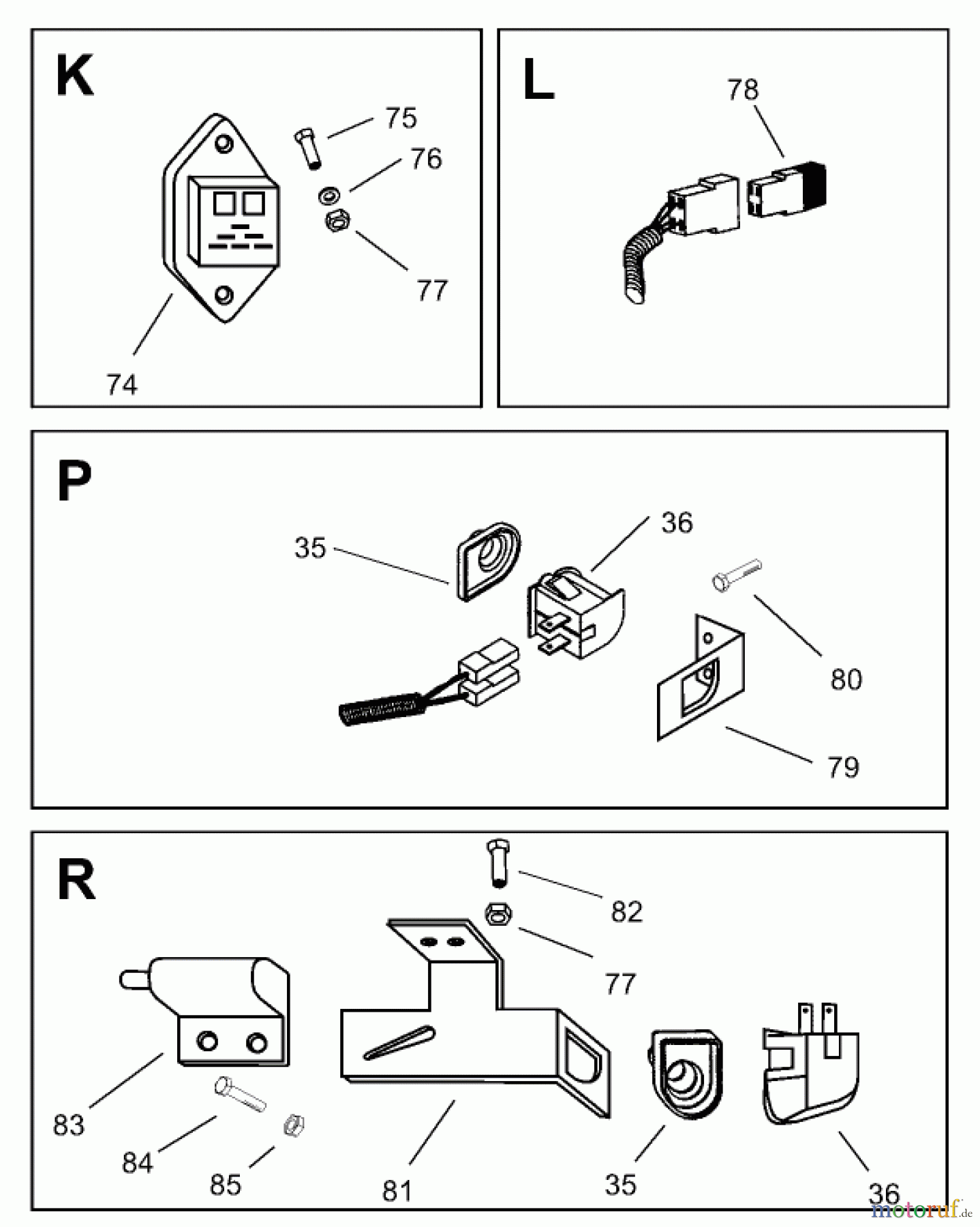 K
75
76
77
74

L
78

P
35
36
80
79

R
82
77
83
84
85
81
35
36

motoruf.de