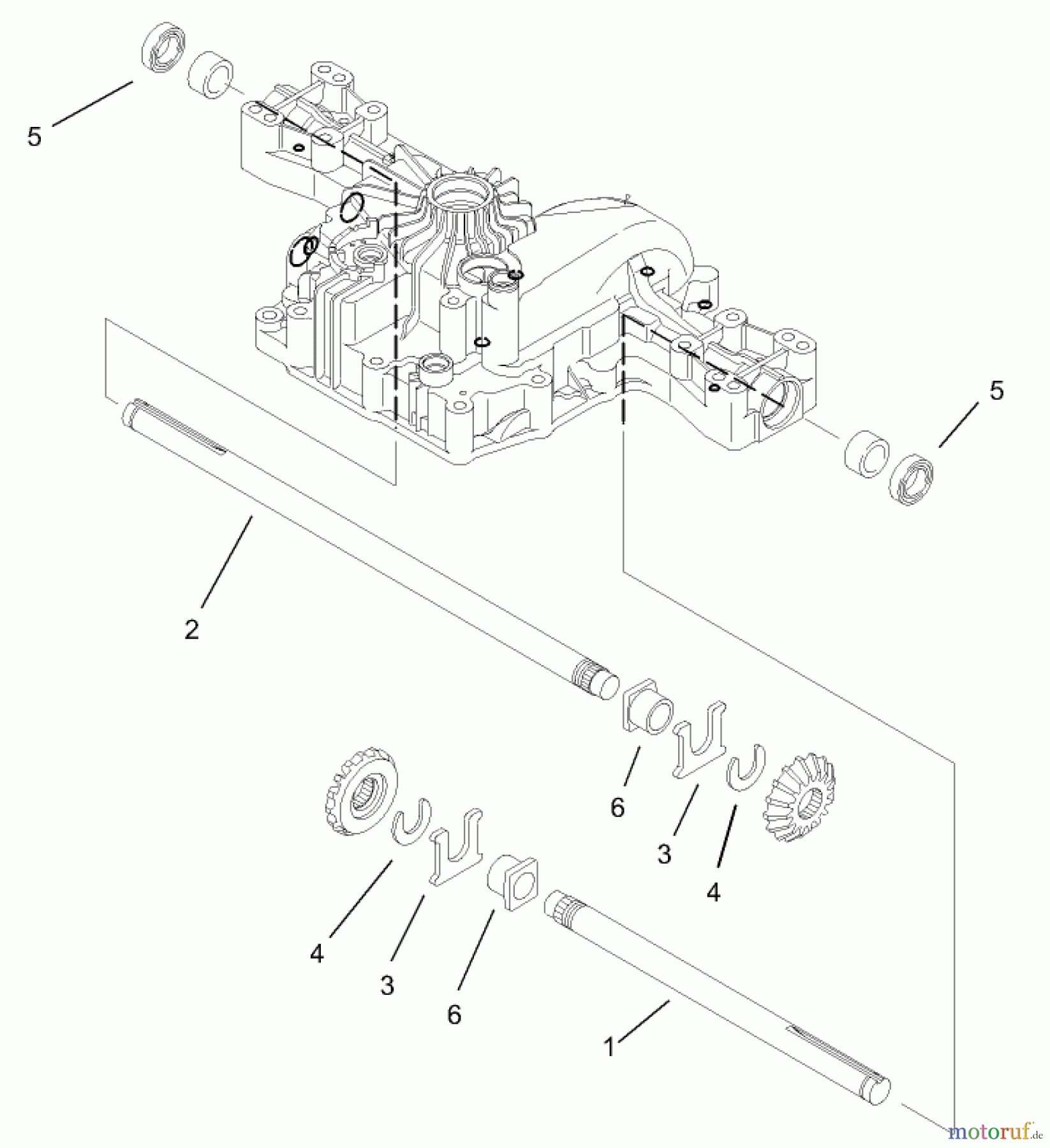 5

5

2

6

3

4

4

3

6

1

motoruf.de