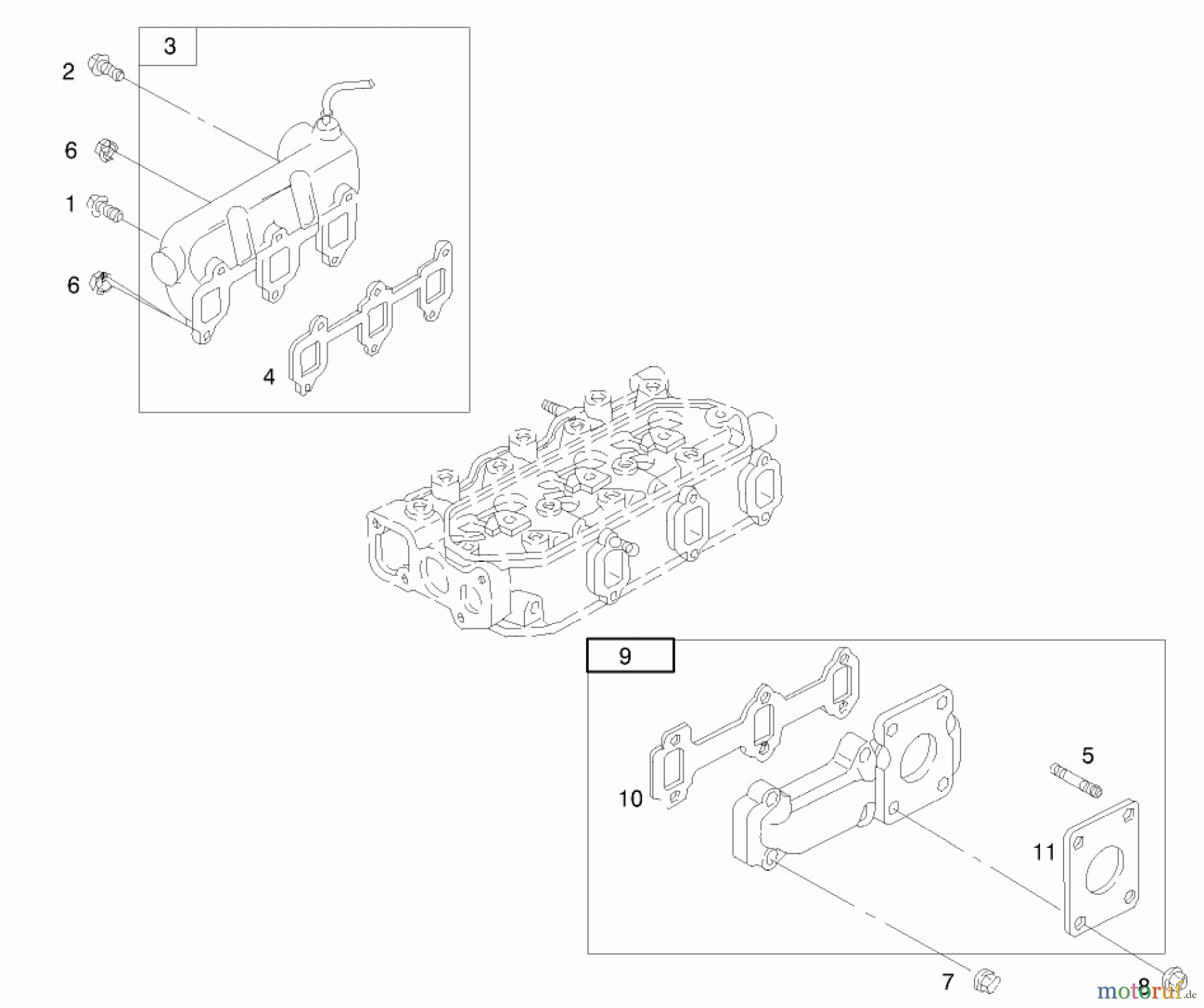 3
2
6
1
6
4
9
10
5
11
7
8
motoruf.de