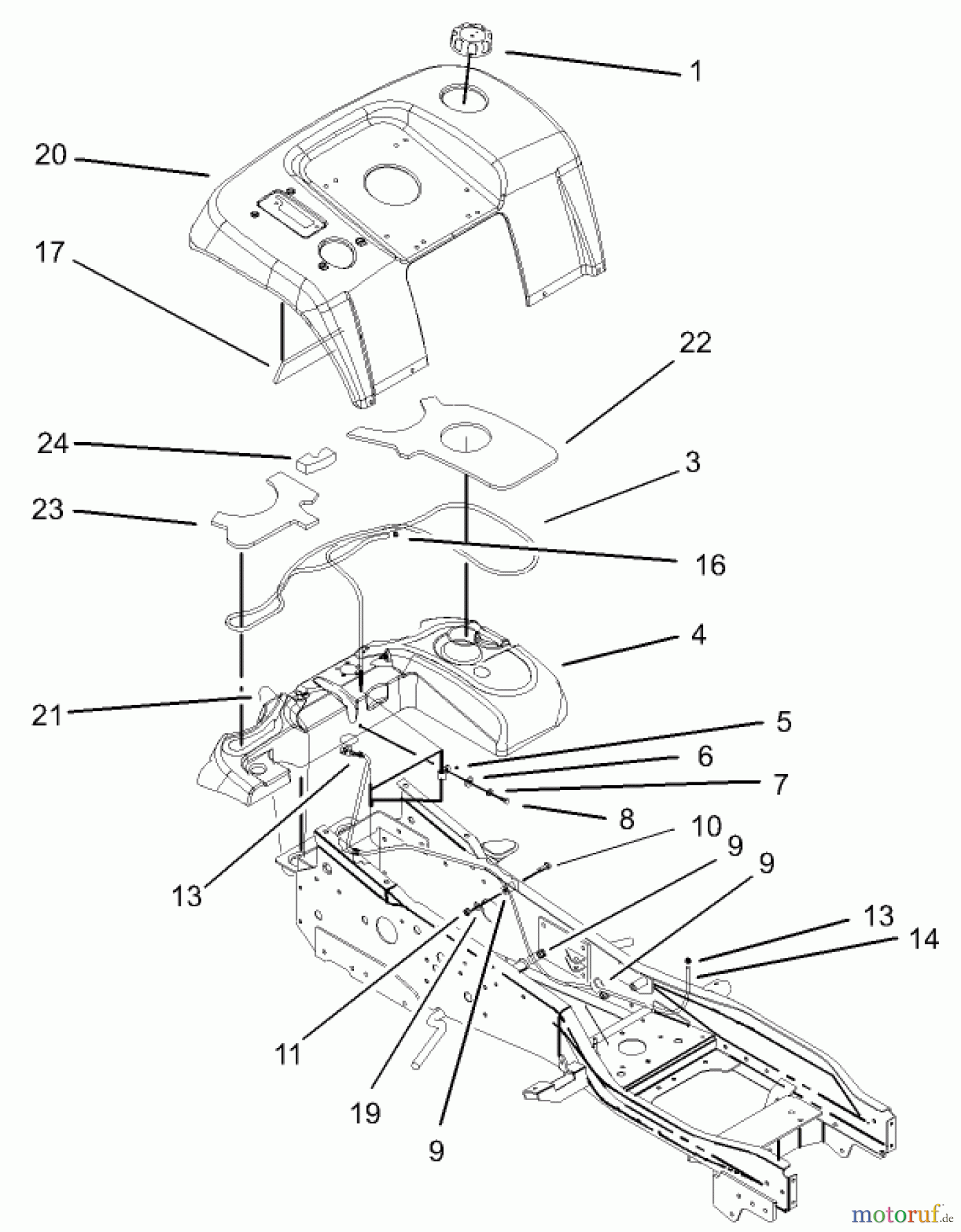 1
20
17
22
24
3
23
16
4
21
5
6
7
8
10
9
9
13
13
14
11
19
9
motoruf.de