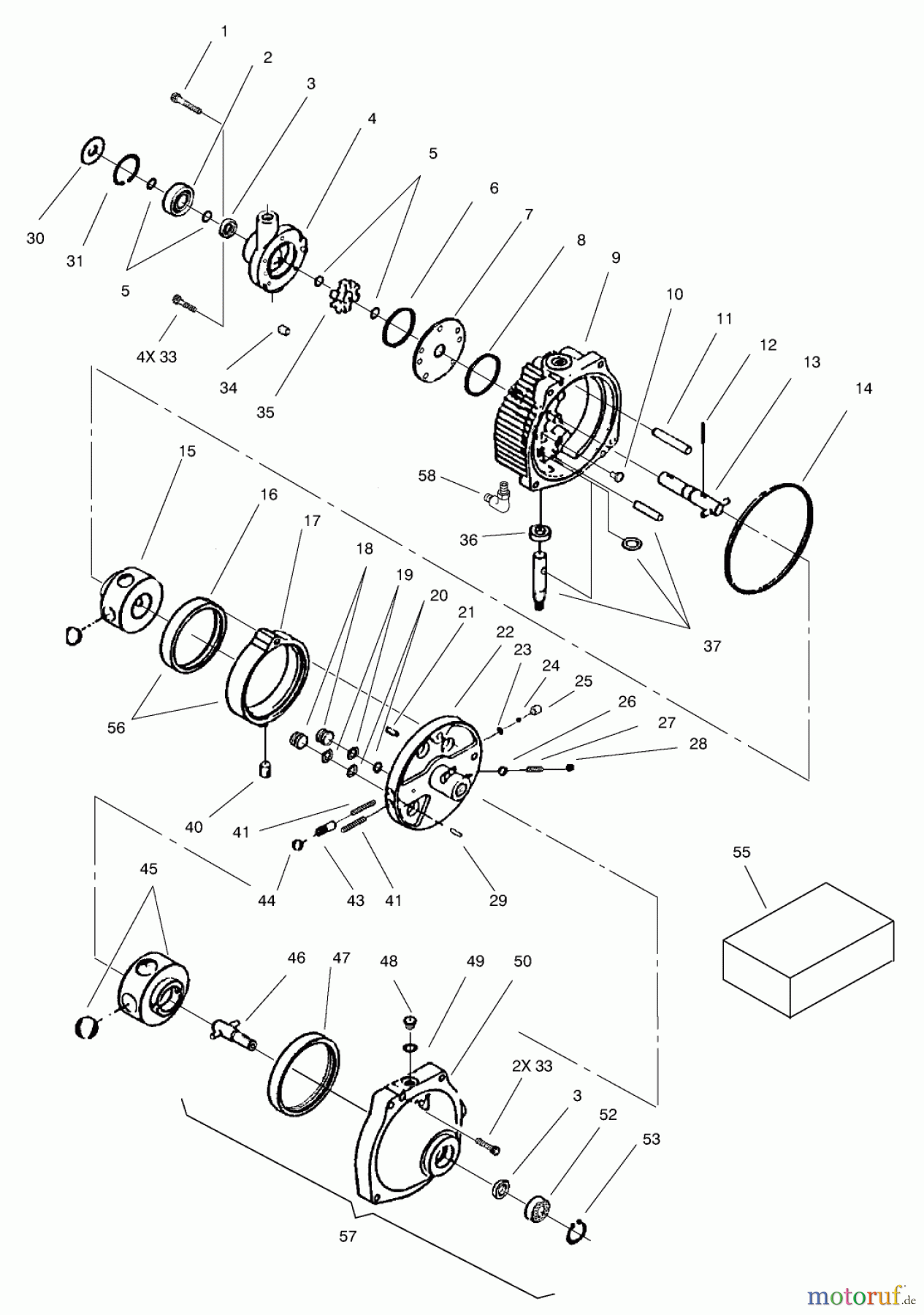 1
2
3
4
5
6
7
8
9
10
11
12
13
14
30
31
5
4X 33
34
35
58
36
37
15
16
17
18
19
20
21
22
23
24
25
26
27
28
56
40
41
44
43
41
29
55
45
46
47
48
49
50
2X 33
3
52
53
57
motoruf.de