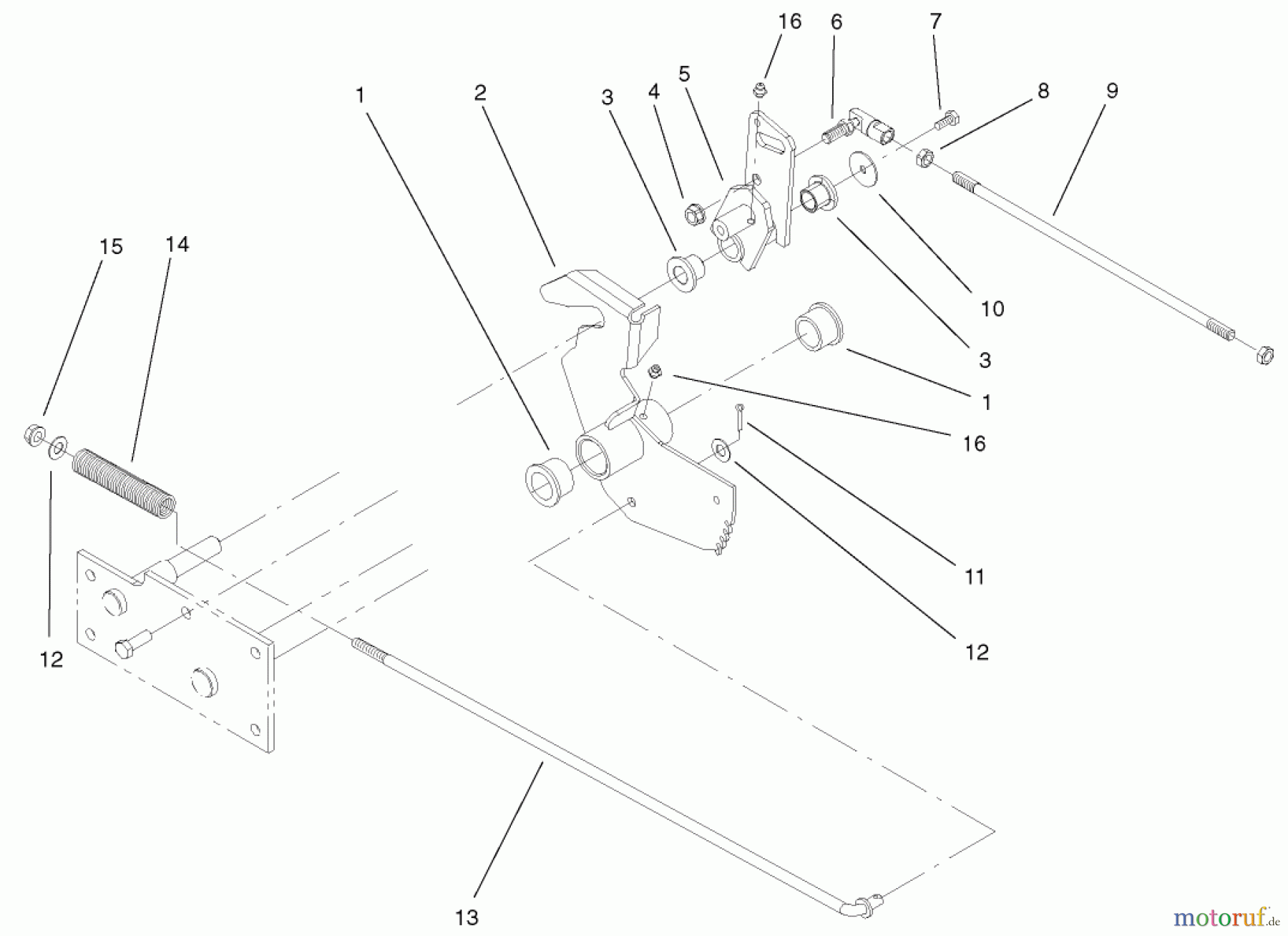 16
6
7
1
2
3
4
5
8
9
15
14
10
3
1
16
11
12
12
13
motoruf.de