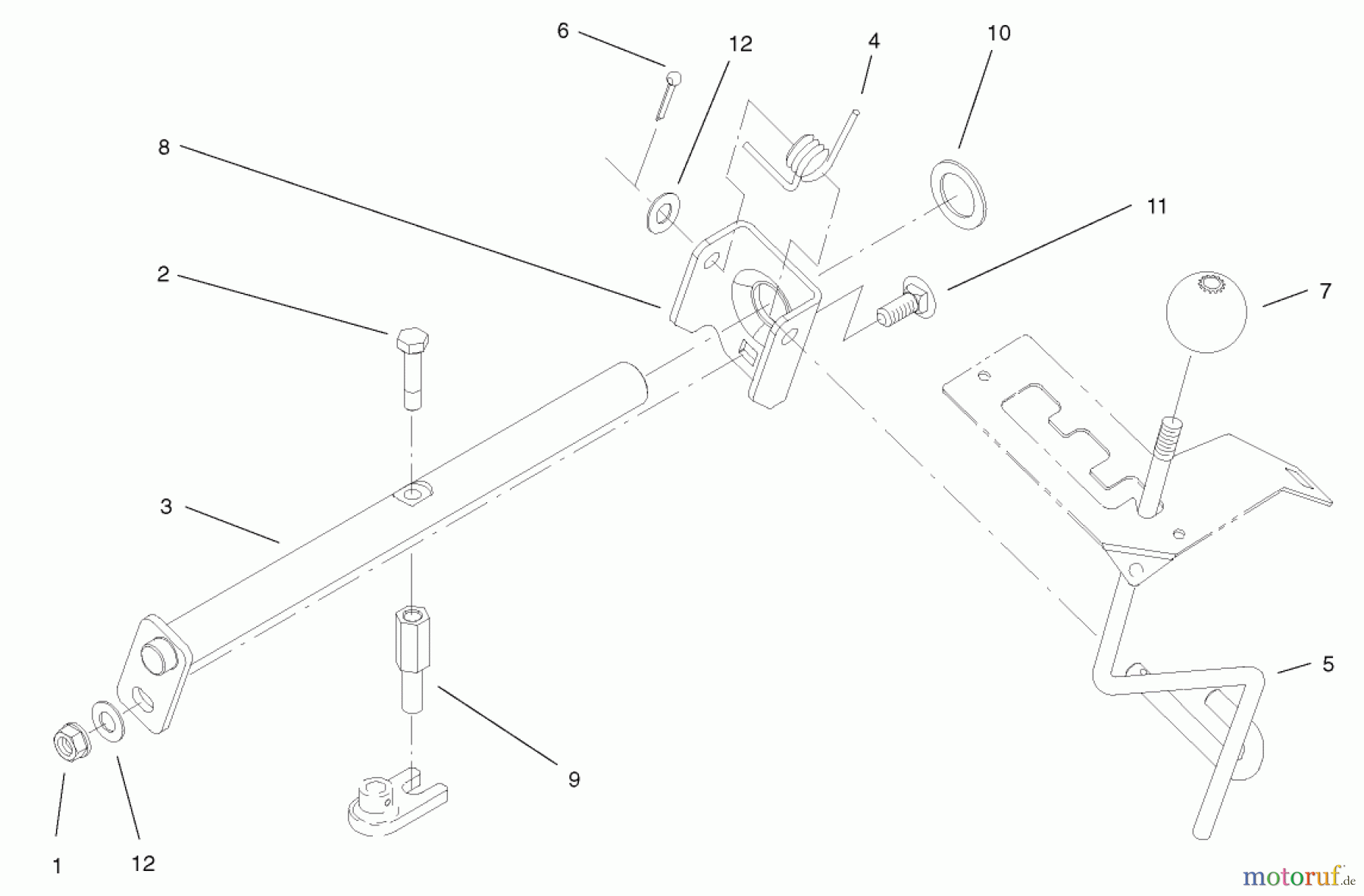 6
12
4
10
8
11
2
7
3
5
9
1
12
motoruf.de