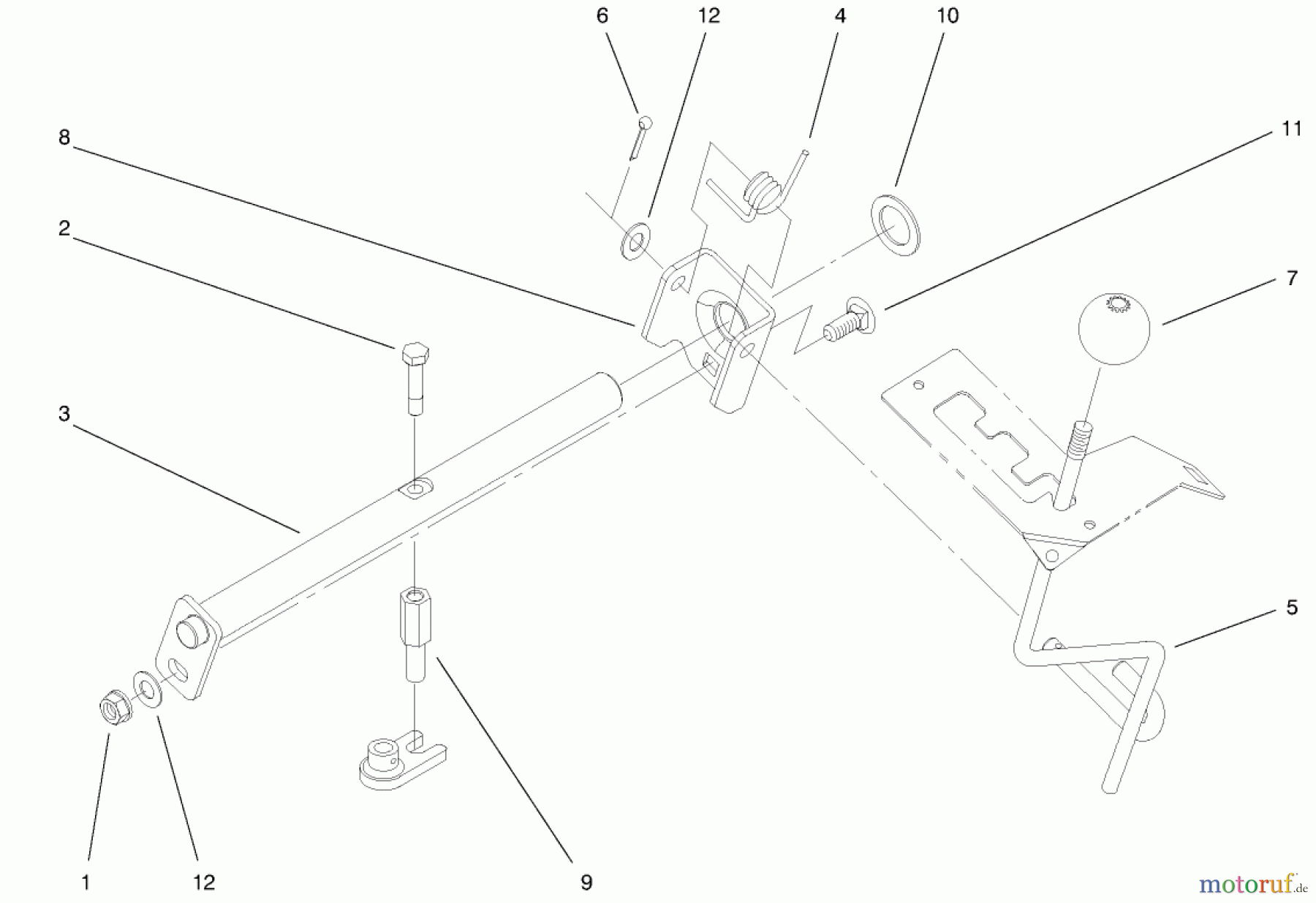 6
12
4
10
8
11
2
7
3
5
1
12
9
motoruf.de