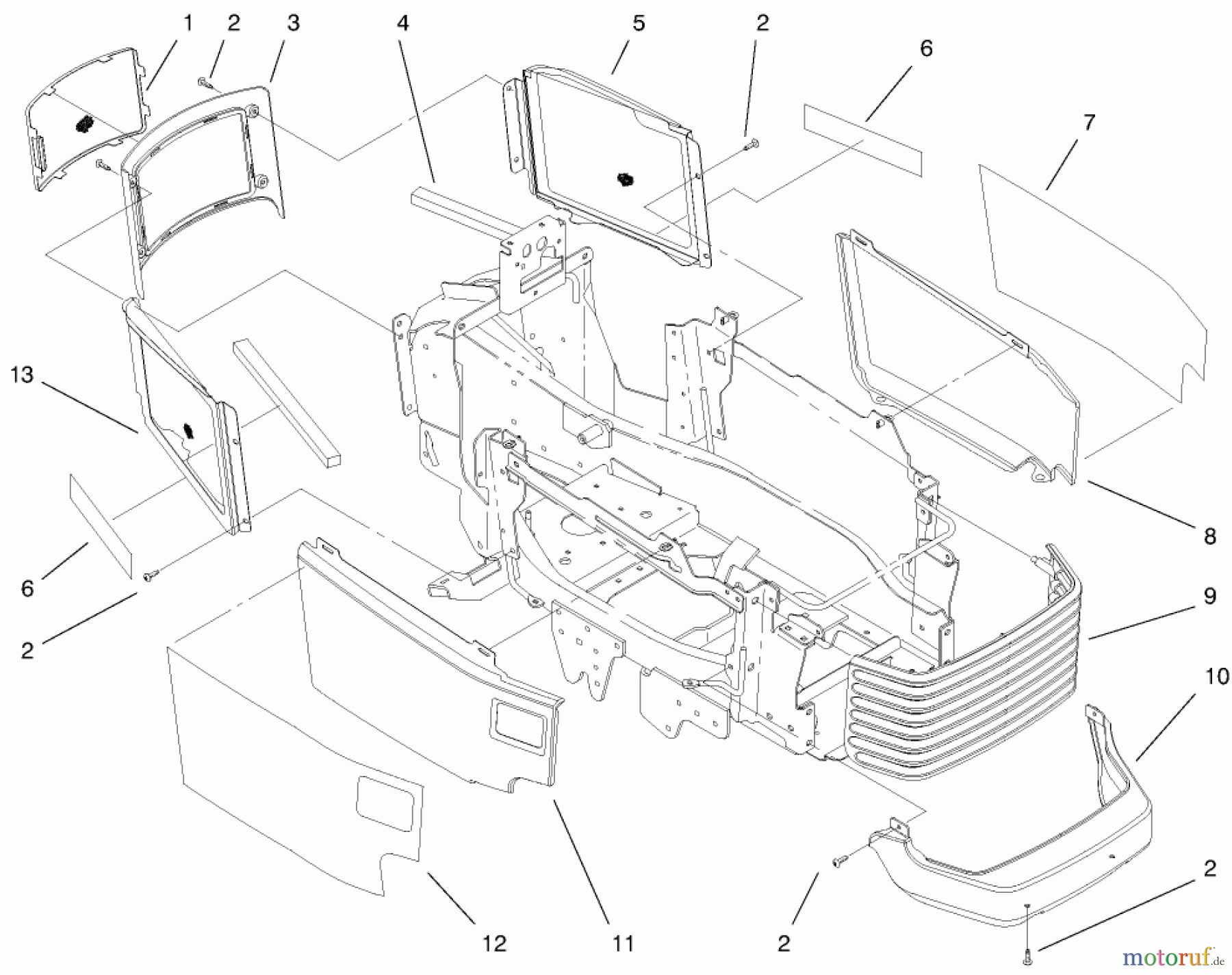 1
2
3
4
5
2
6
7
13
8
6
9
2
10
2
12
11
2
motoruf.de