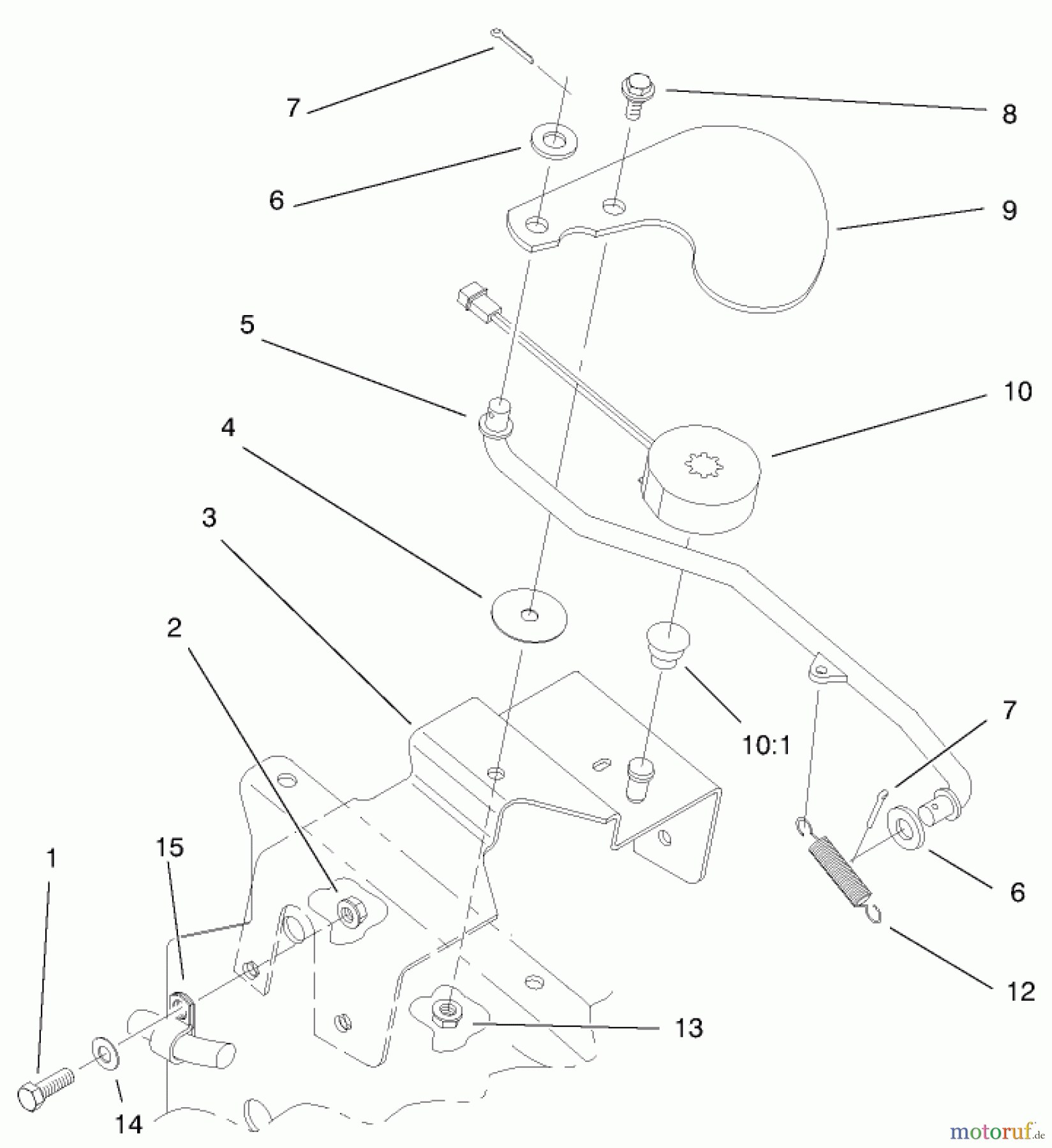 7
8
6
9
5
10
4
3
2
10:1
7
1
15
6
12
13
14
motoruf.de