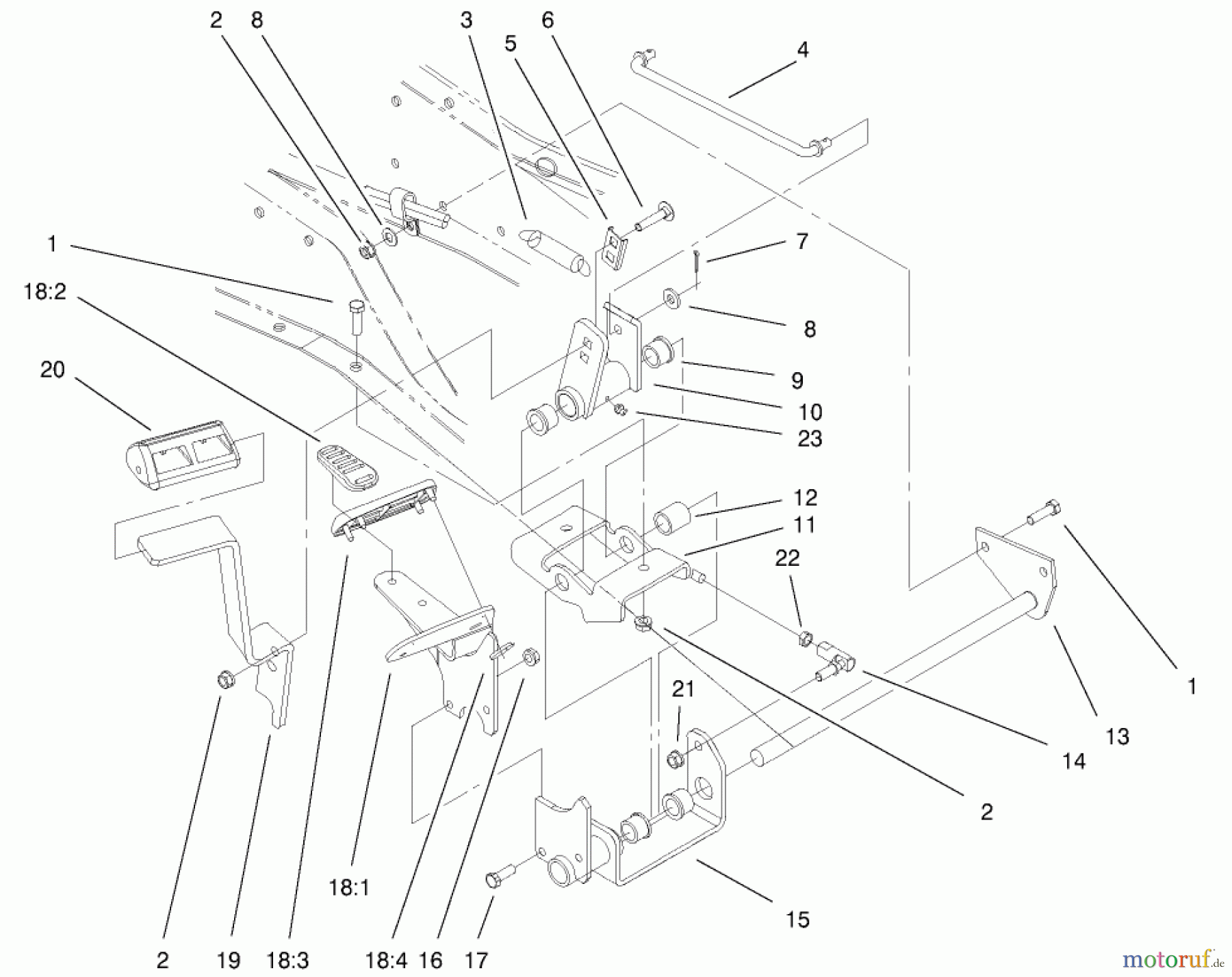 2 8 3 6 5 4
1
7
18:2
8
20
9
10
23
12
11
22
1
13
14
21
2
15
18:1
2 19 18:3 18:4 16 17
motoruf.de