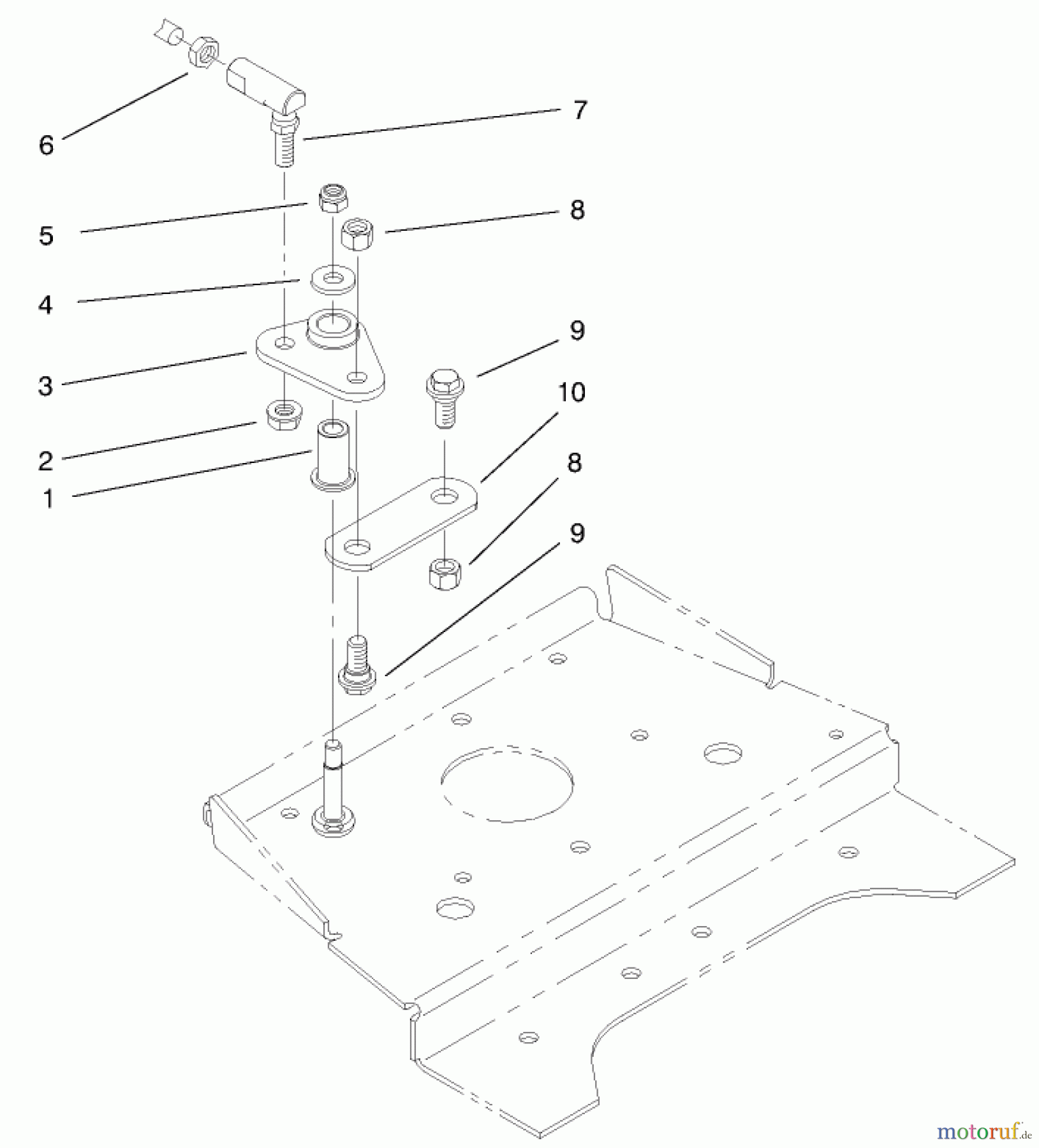 6
7
5
8
4
9
3
10
2
8
1
9
motoruf.de