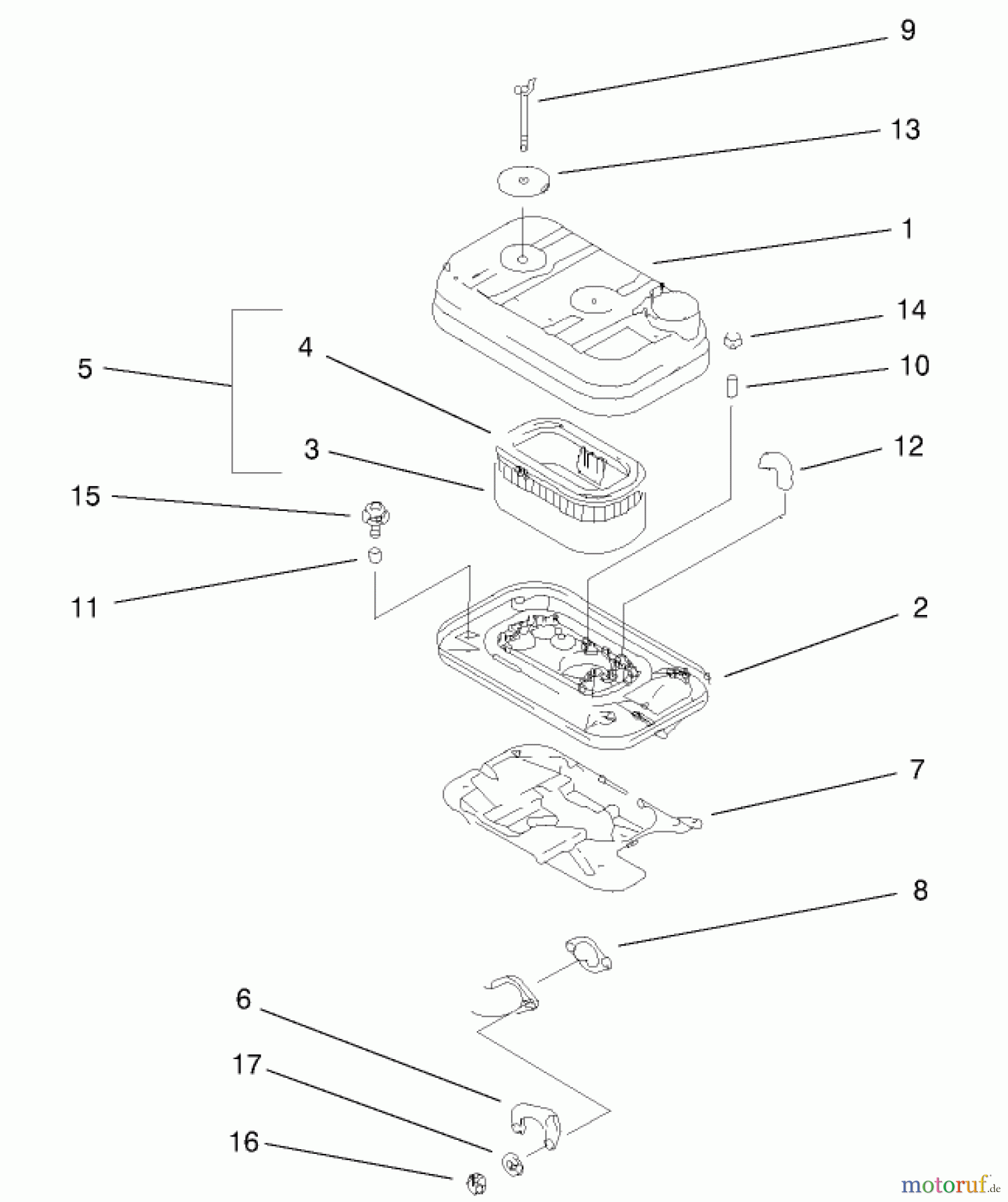 9
13
1
14
10
12
5
4
3
15
11
2
7
8
6
17
16
motoruf.de