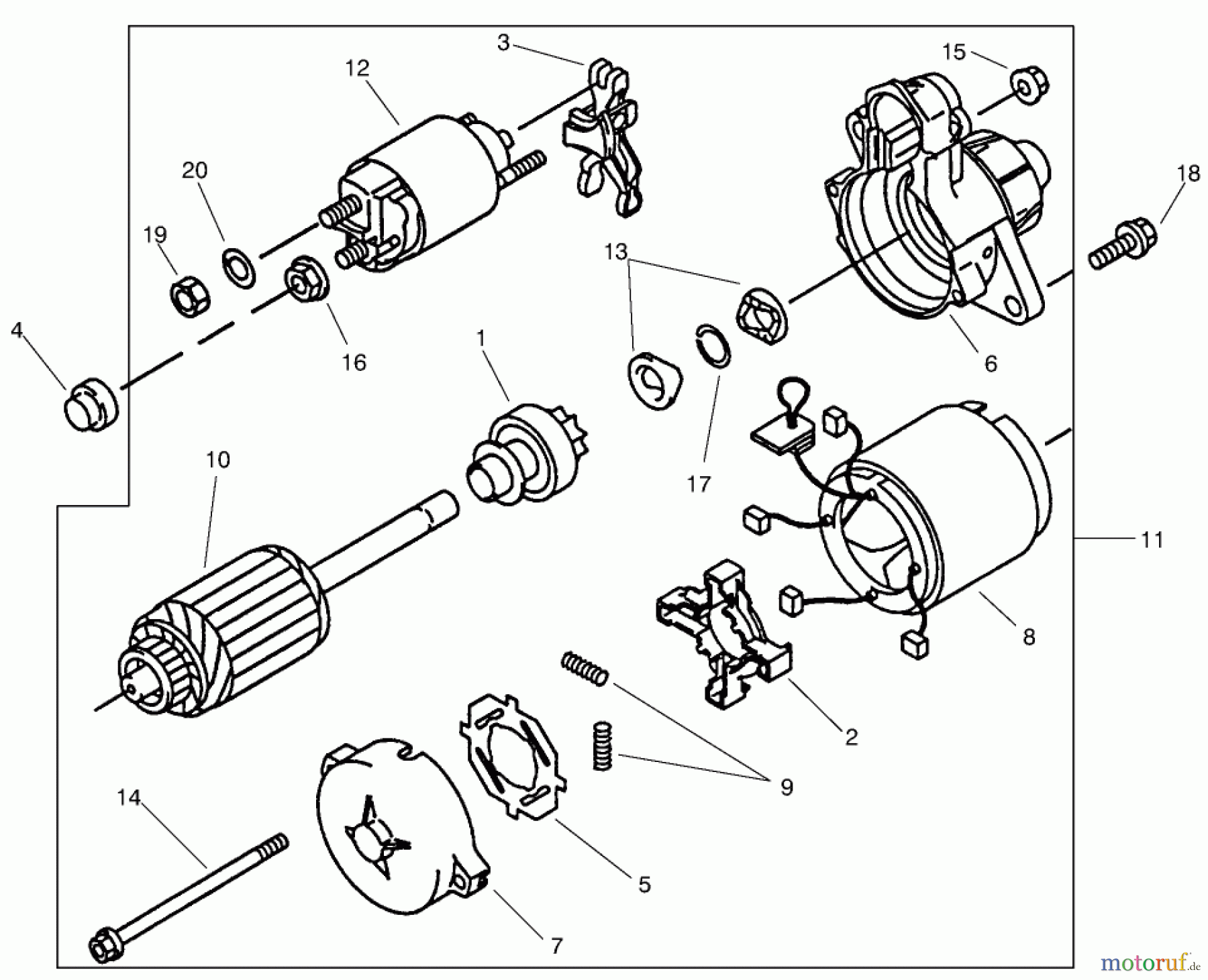 3
12
15
20
18
19
13
4
16
1
6
17
10
11
8
2
9
14
5
7
motoruf.de