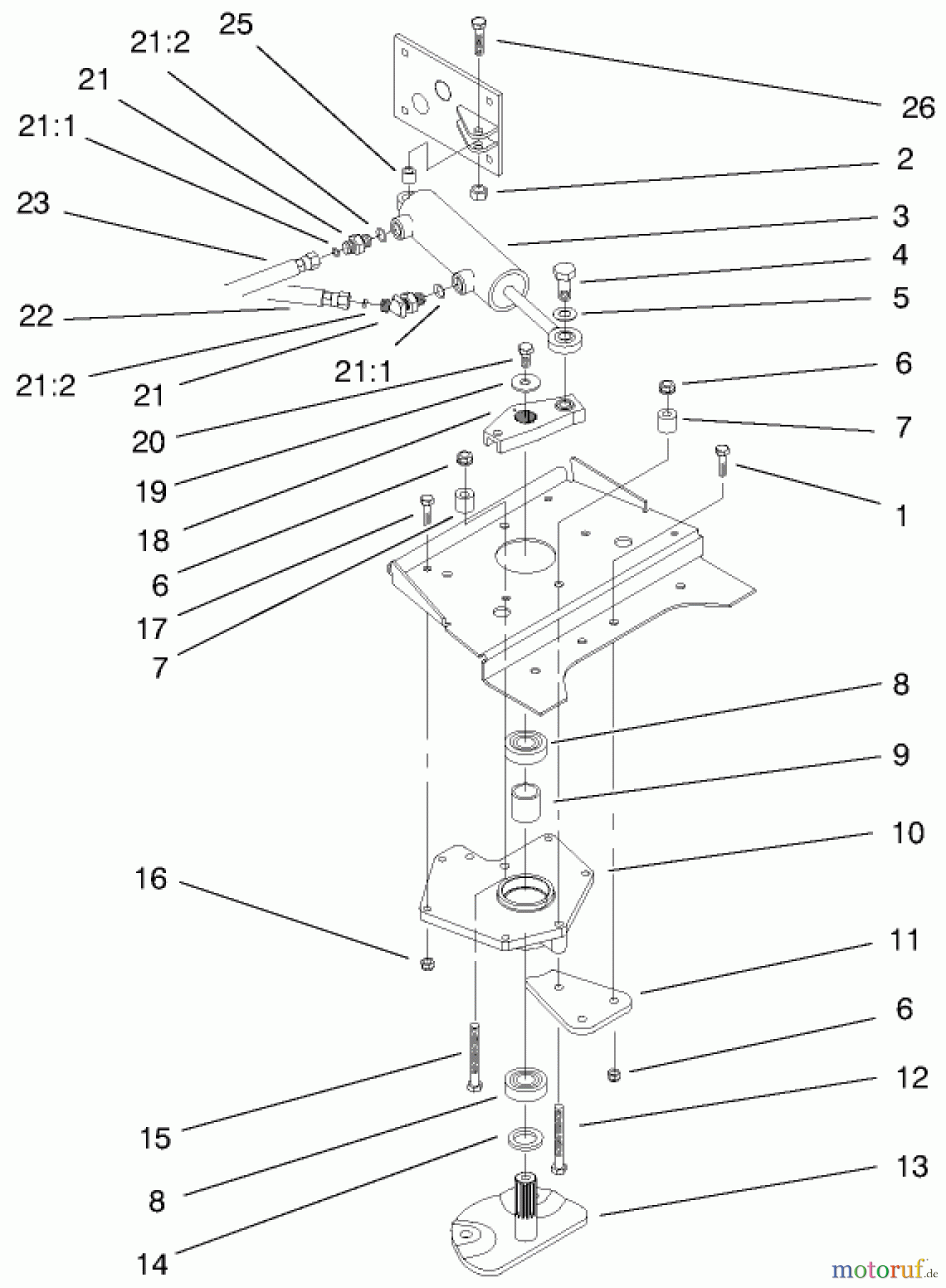 25
21:2
21
21:1
23
22
21:2
21
21:1
20
19
18
6
17
7
26
2
3
4
5
6
7
1
8
9
10
16
11
6
12
15
8
13
14
motoruf.de