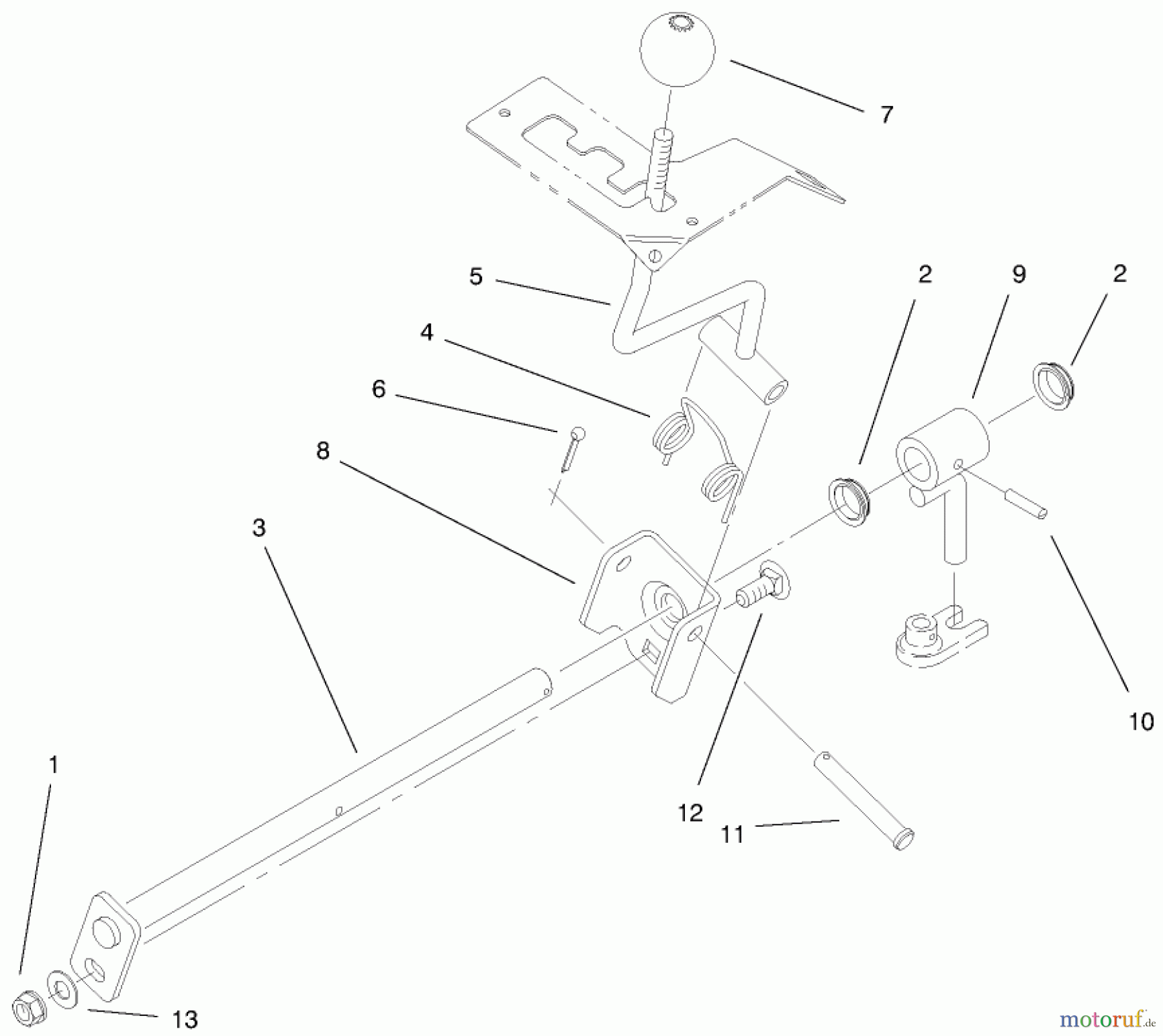 7

5

2

9

2

4

6

8

3

10

12

11

1

13

motoruf.de