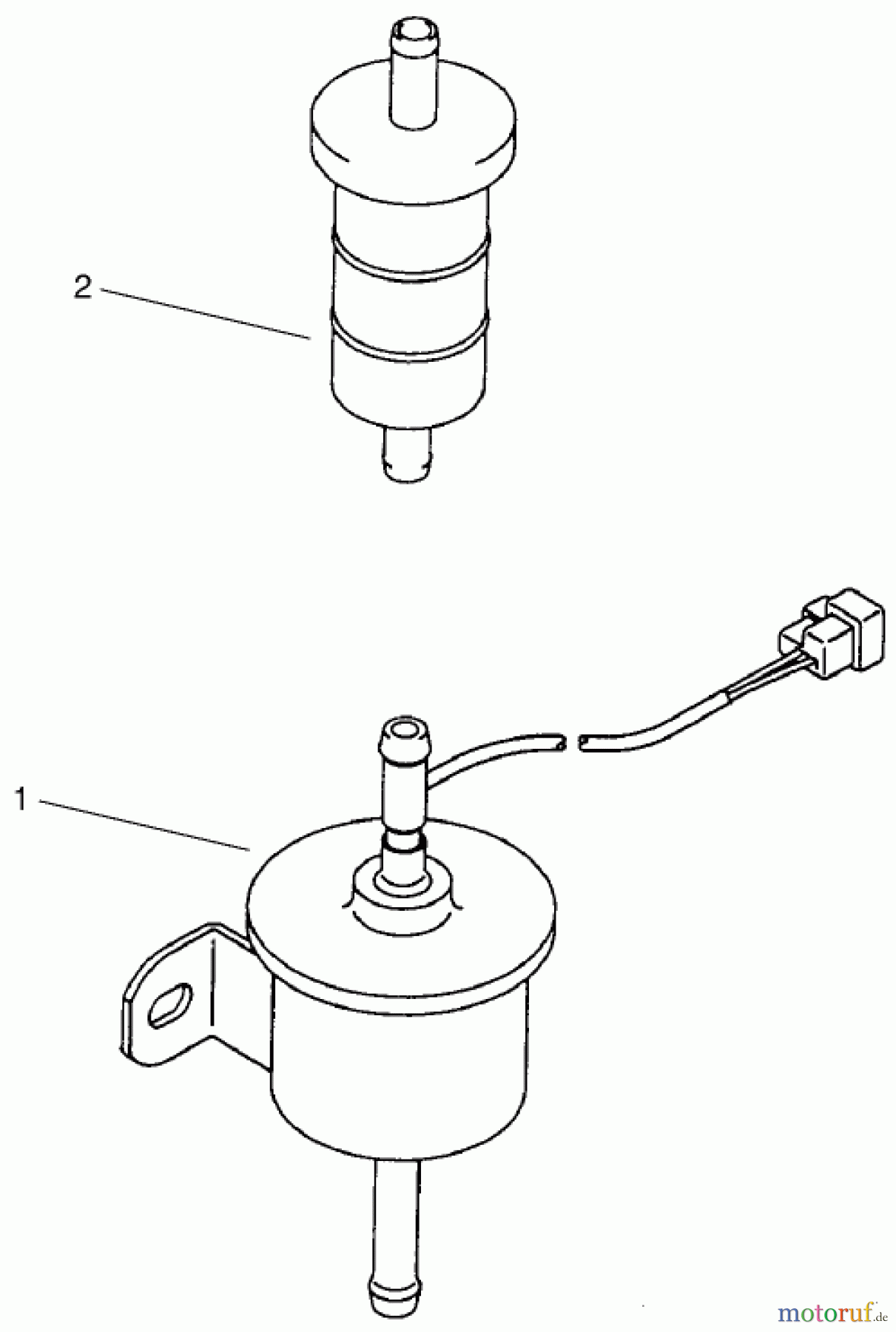 2

1

motoruf.de