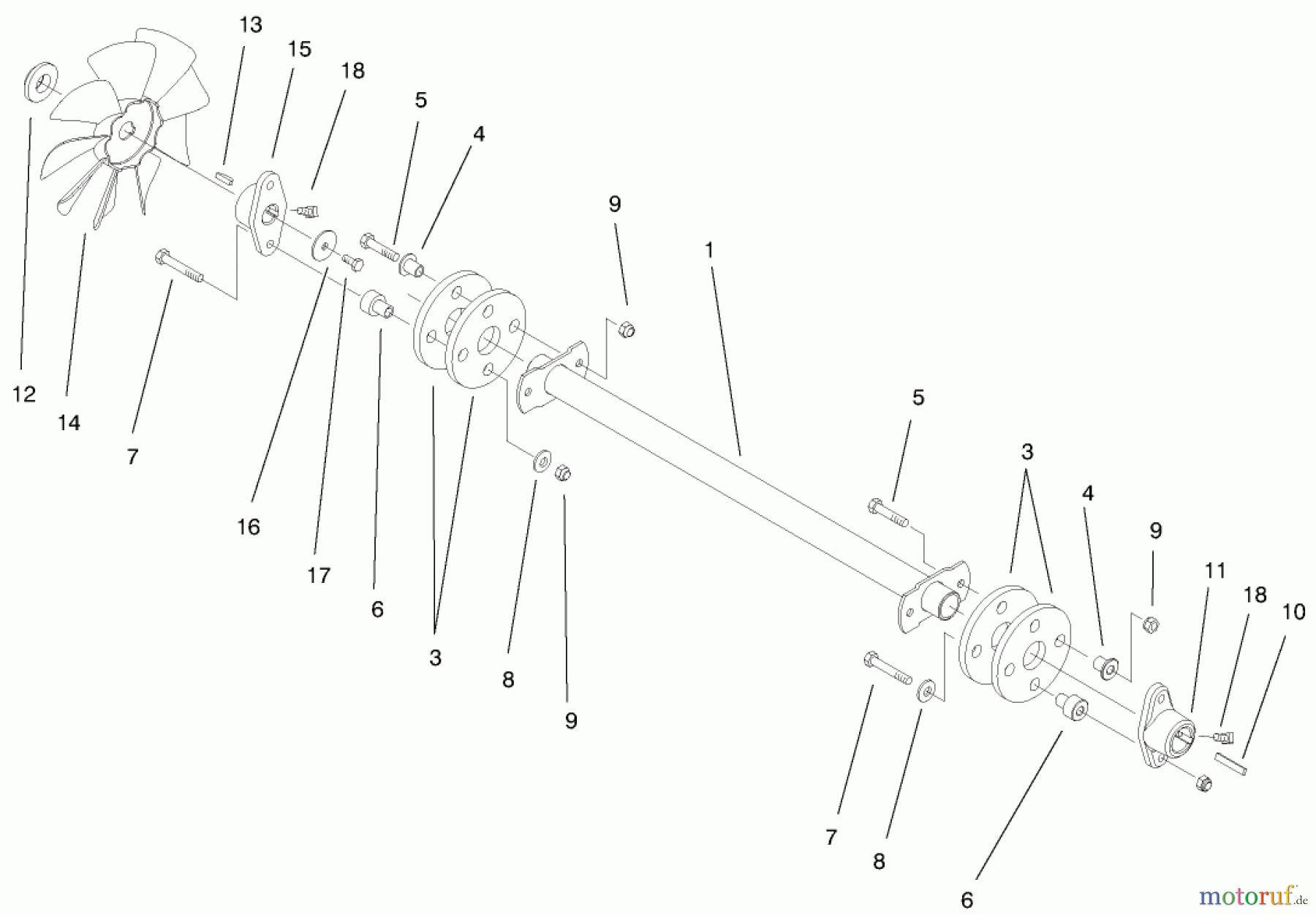 13
15
18
5
4
9
1
12
14
7
16
17
6
3
8
9
5
3
4
9
11
18
10
7
8
6
motoruf.de