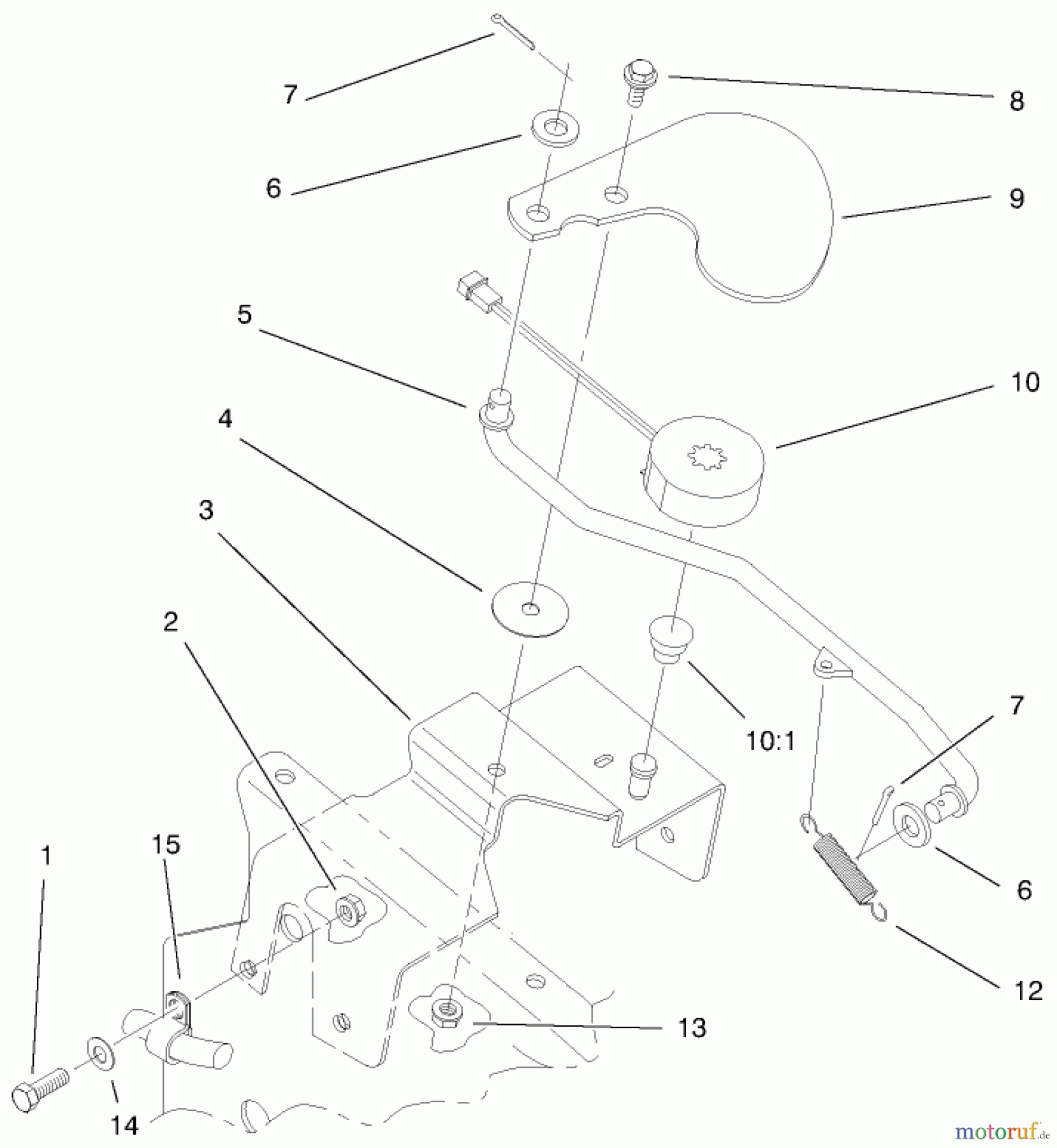 7
8
6
9
5
10
4
3
2
10:1
7
15
1
6
12
13
14
motoruf.de