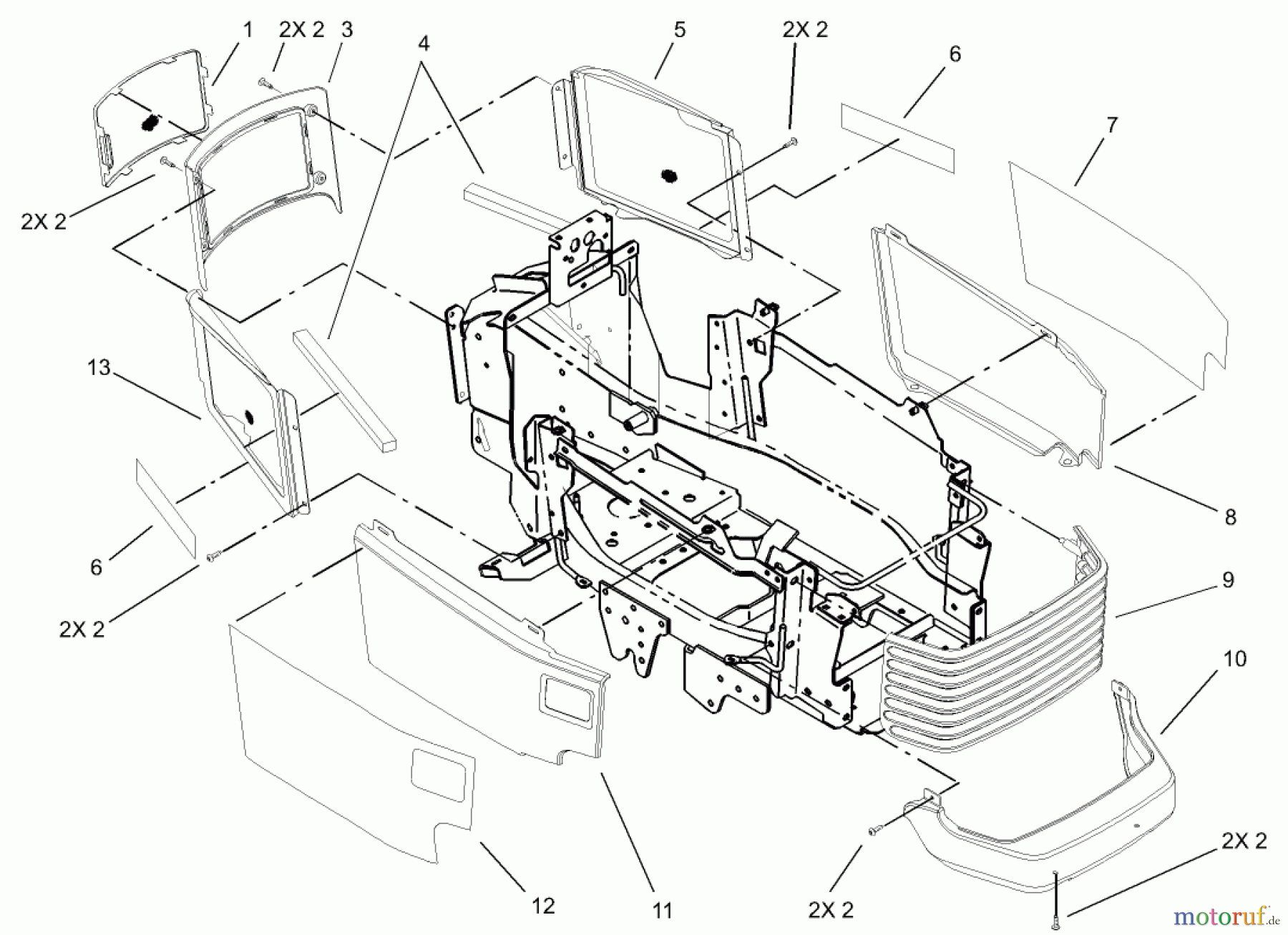 1
2X 2
3
4
5
2X 2
6
7
2X 2
13
8
6
9
2X 2
10
12
11
2X 2
2X 2
motoruf.de