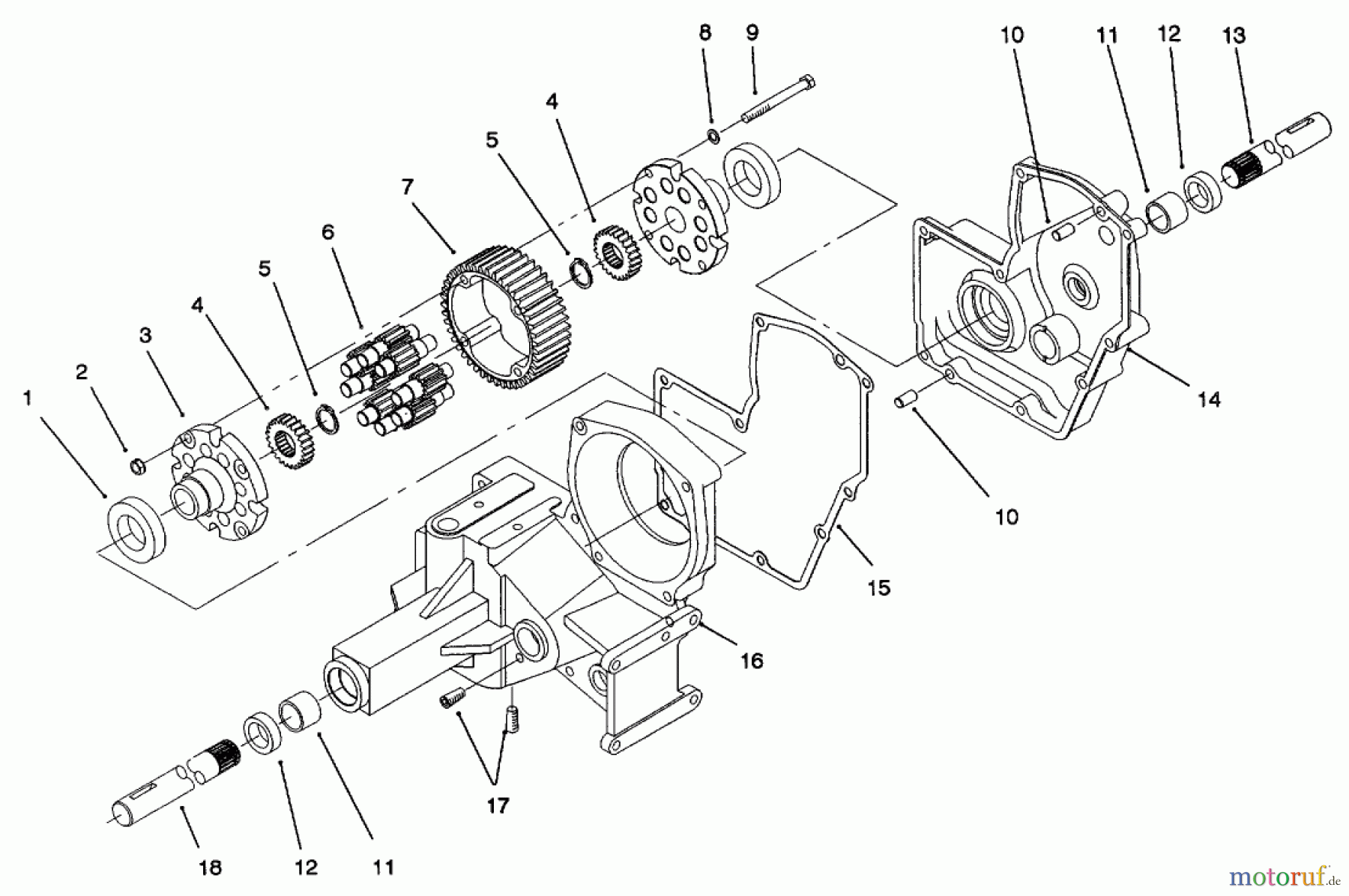 8
9
10
11
12
13
4
5
7
6
5
4
3
2
1
14
10
15
16
17
18
12
11
motoruf.de