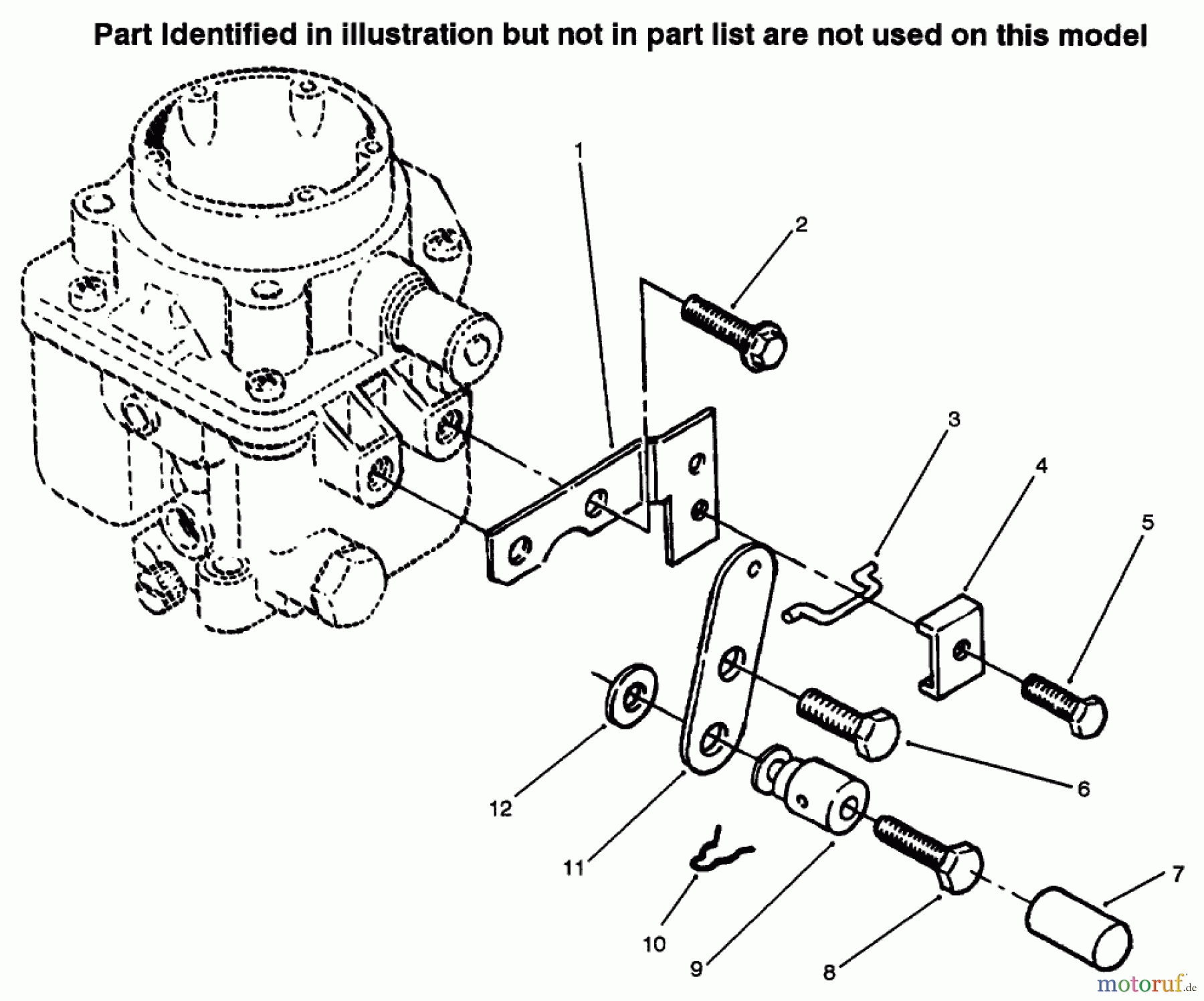 Part Identified in illustration but not in part list are not used on this model

1

2

3

4

5

6

7

8

9

10

11

12

motoruf.de