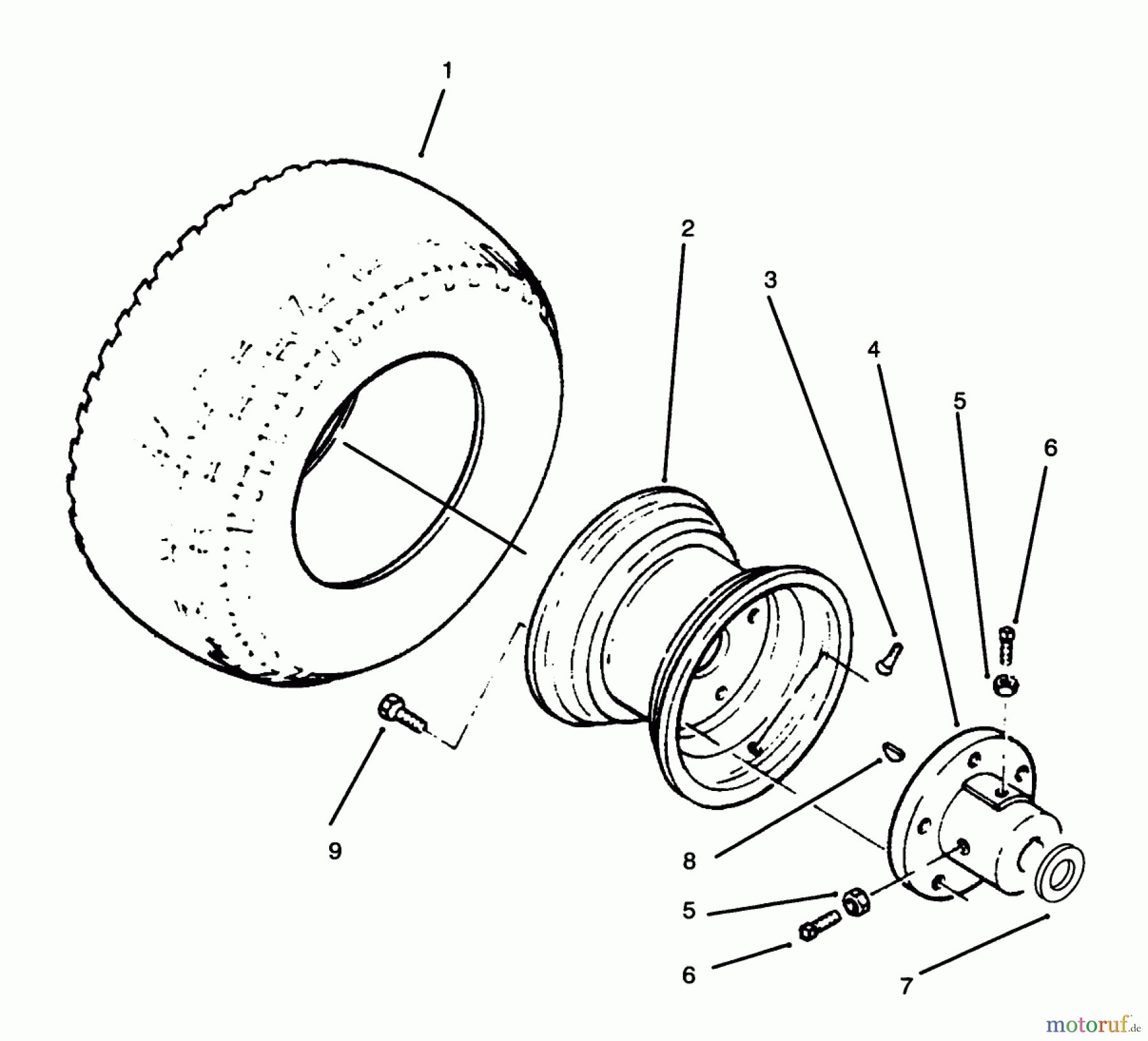 1
2
3
4
5
6
9
8
5
6
7
motoruf.de