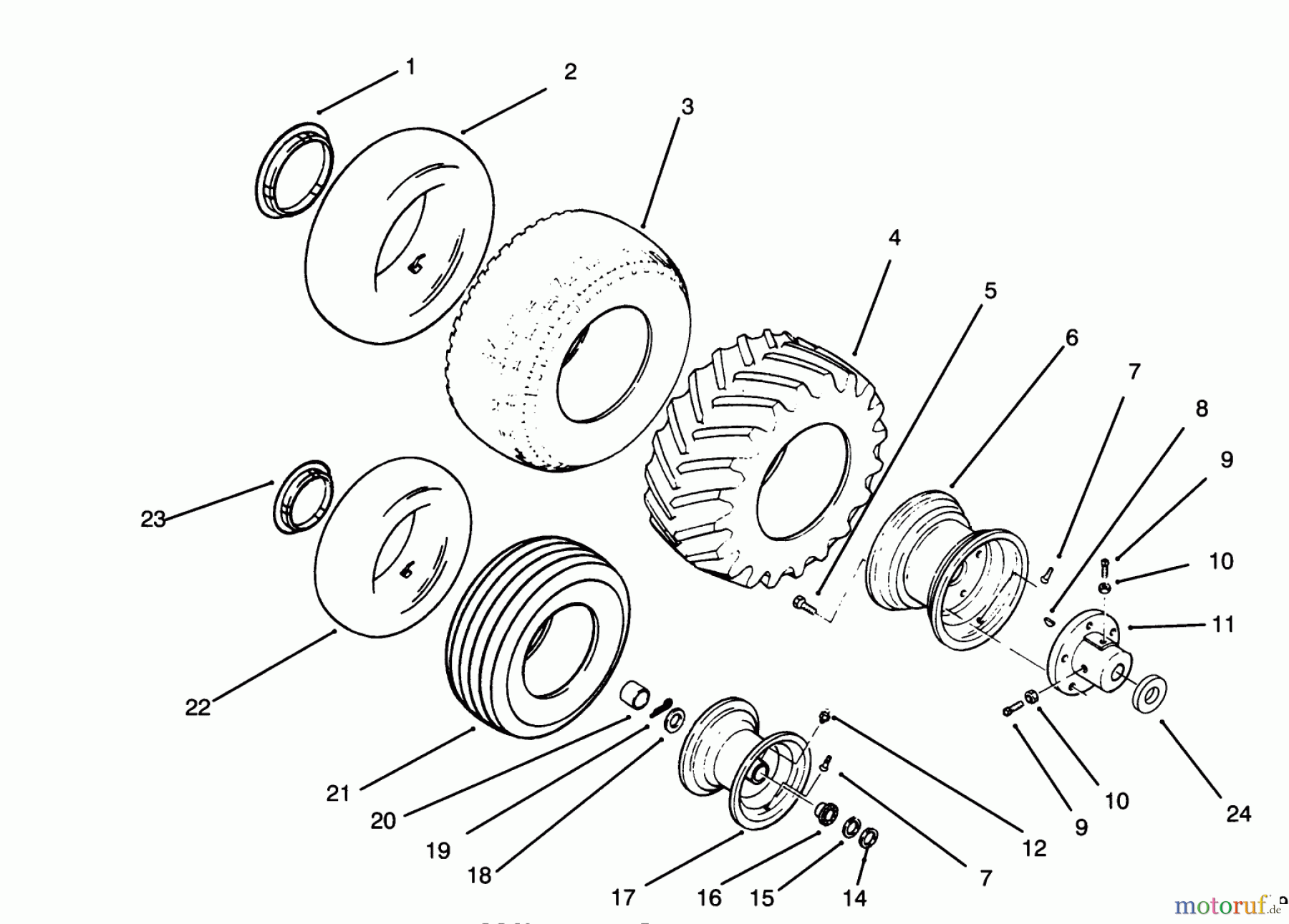 1
2
3
4
5
6
7
8
9
10
11
23
22
21
20
19
18
17
16
15
14
7
12
9
10
24
motoruf.de