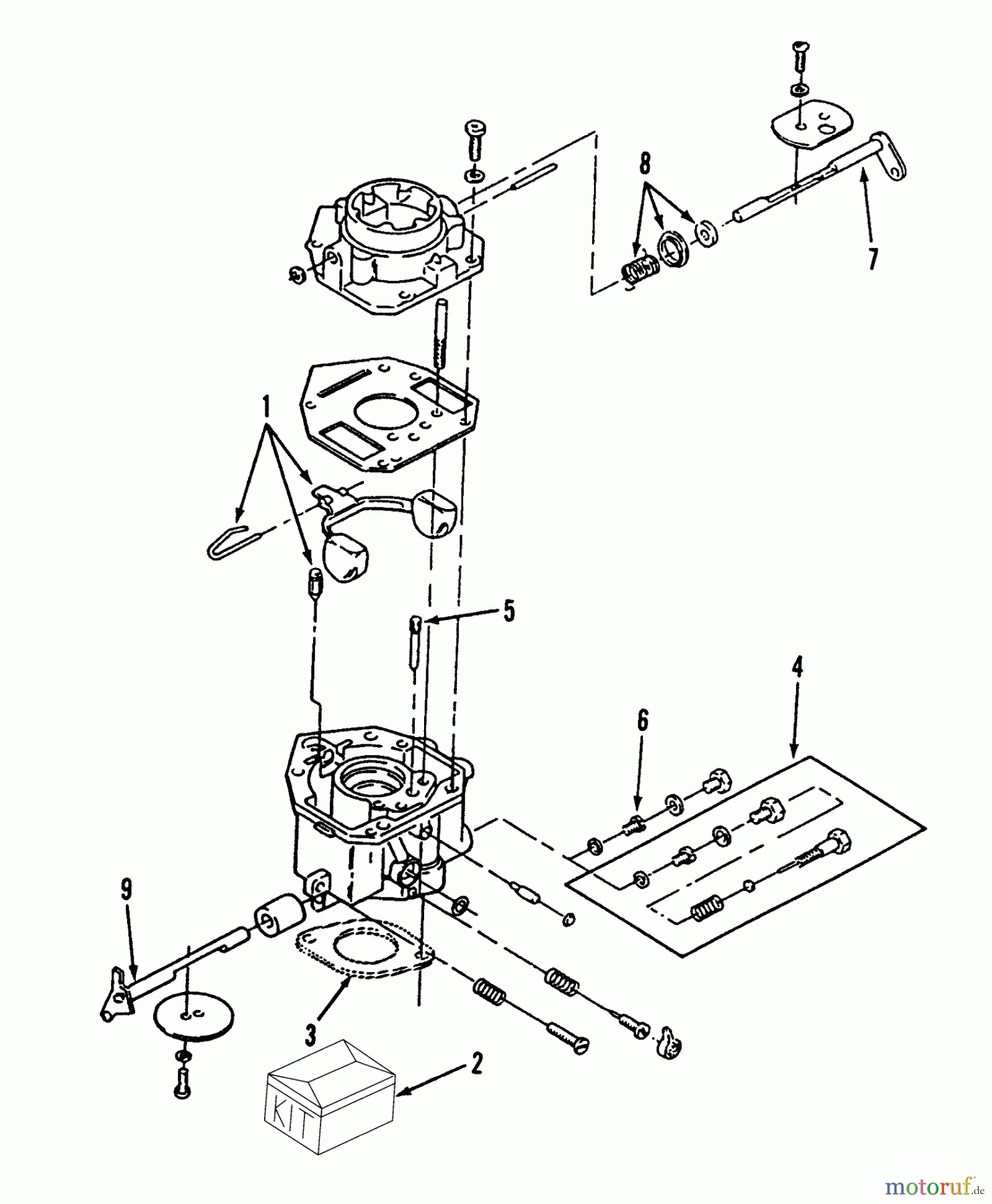 8

7

1

5

4

6

9

3

2

KIT

motoruf.de