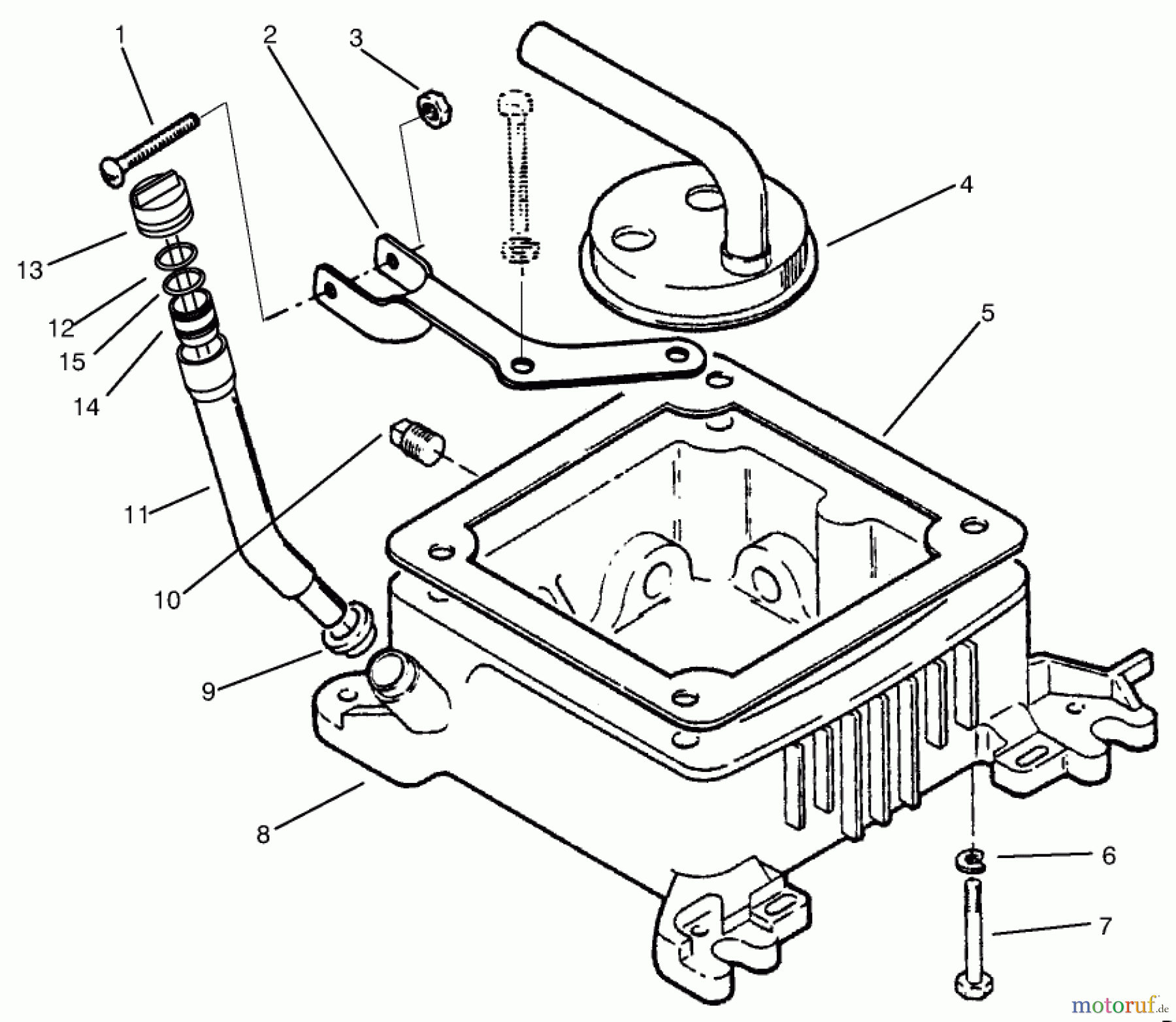 1
2
3
4
13
12
15
14
5
11
10
9
8
6
7
motoruf.de