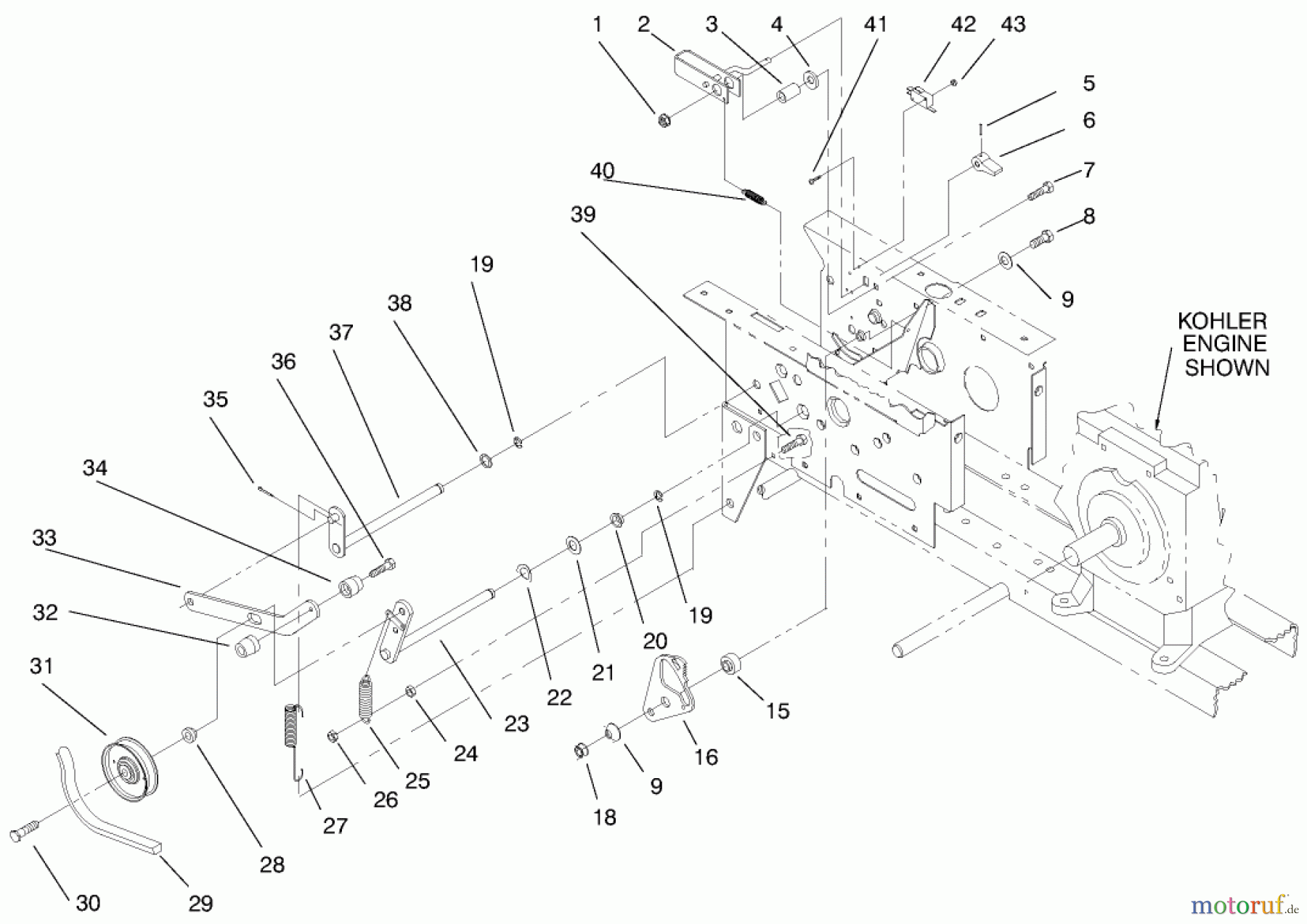 1
2
3
4
41
42
43
5
6
7
8
9
40
39
19
38
37
36
35
34
33
32
31
KOHLER ENGINE SHOWN
19
20
21
22
23
24
25
26
27
28
29
30
15
16
9
18
motoruf.de