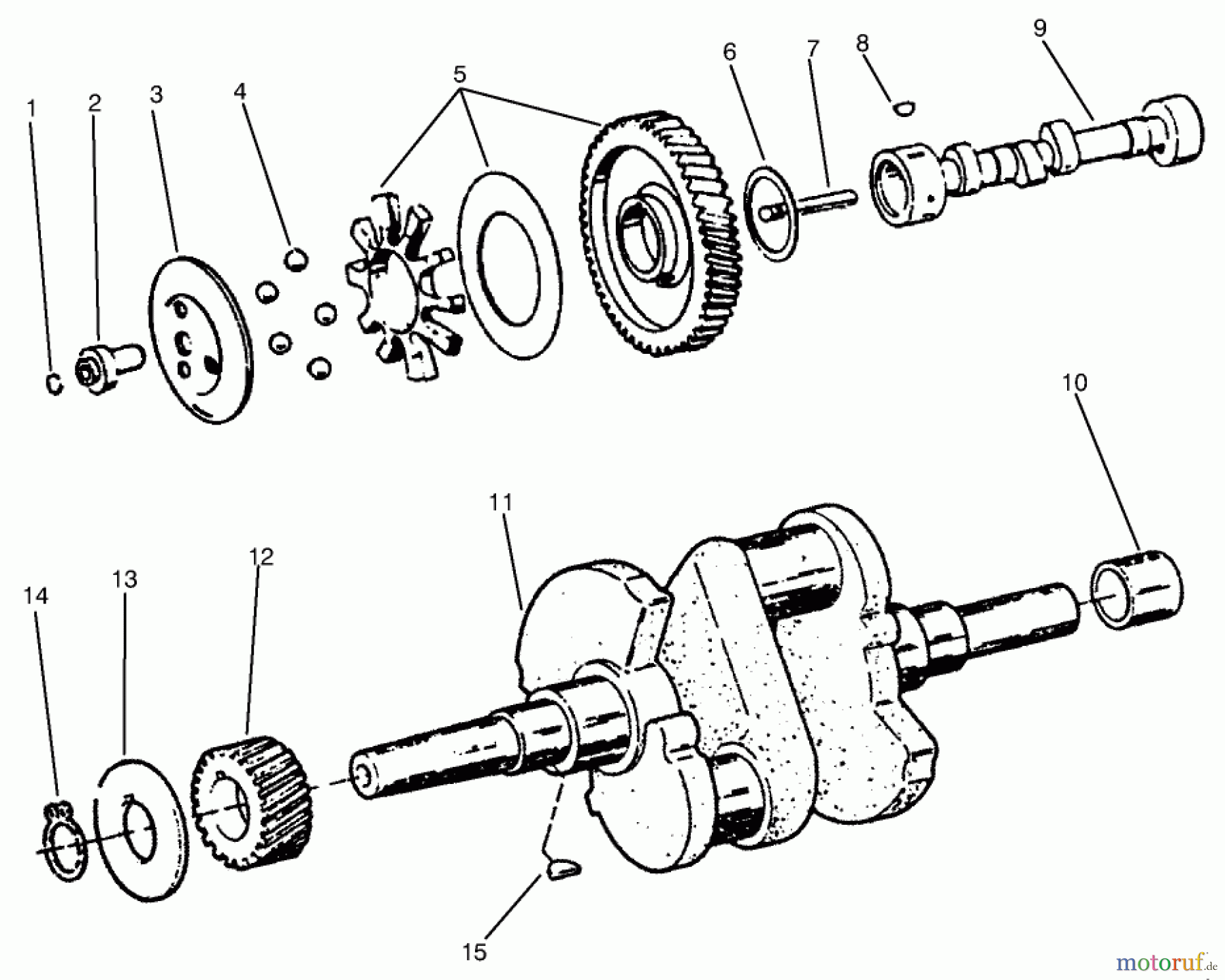 1
2
3
4
5
6
7
8
9
10
11
12
13
14
15
motoruf.de