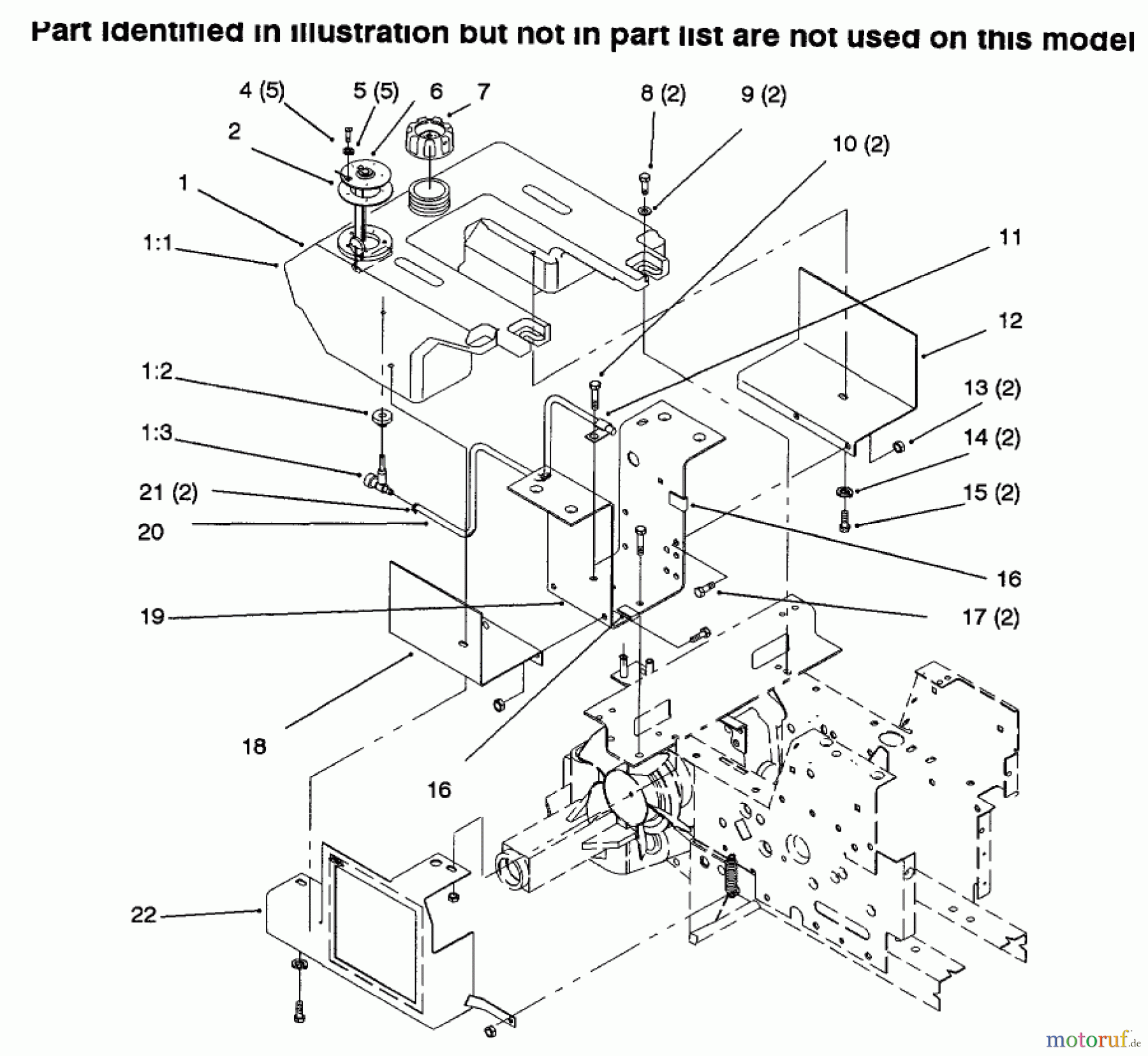 Part identified in illustration but not in part list are not used on this model

4 (5)
5 (5)
6
7
8 (2)
9 (2)
2
10 (2)
1
1:1
11
12
1:2
13 (2)
1:3
14 (2)
21 (2)
15 (2)
20
16
19
17 (2)
18
16
22

motoruf.de