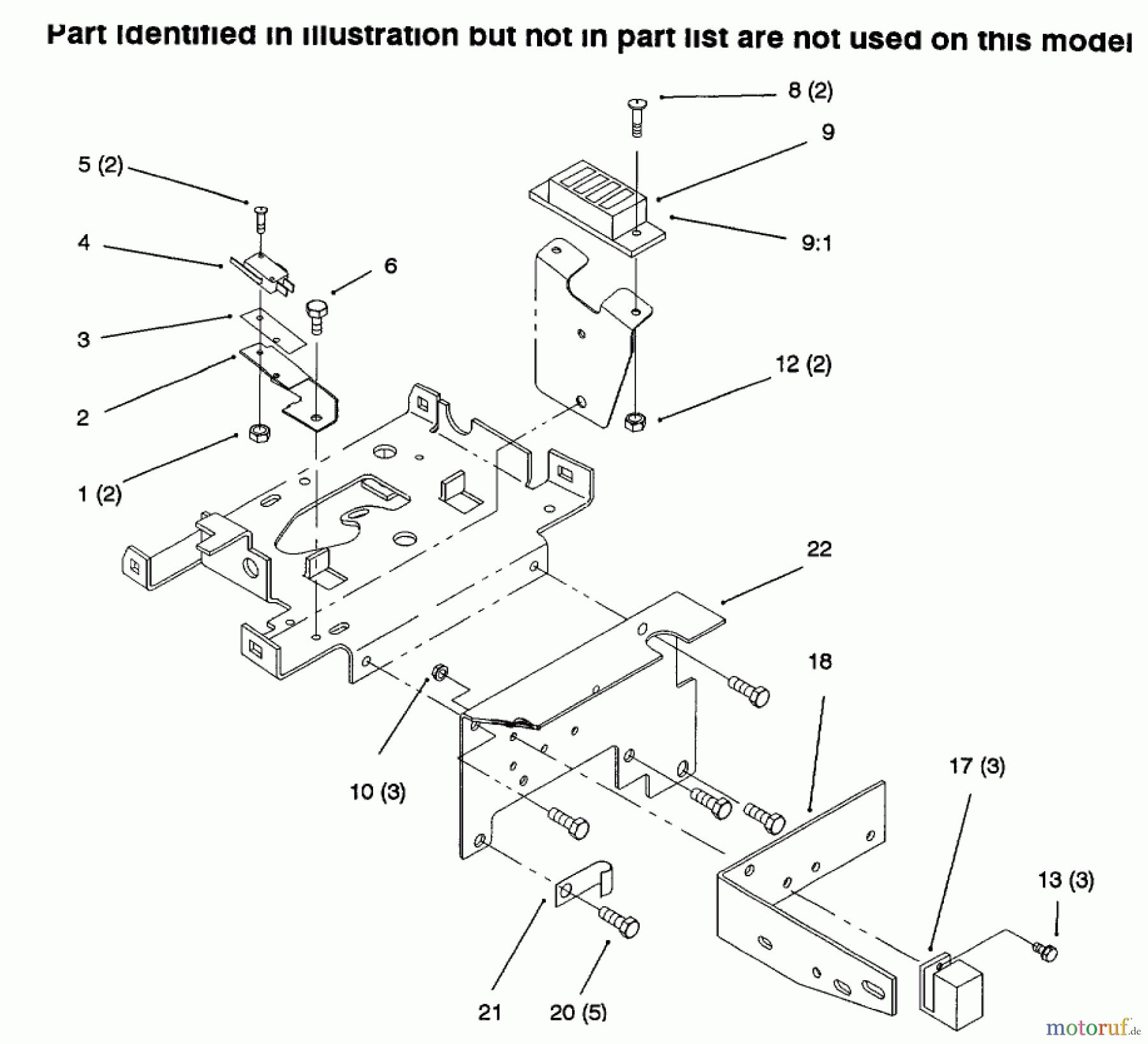 Part identified in illustration but not in part list are not used on this model

8 (2)
9
5 (2)
9:1
4
6
3
12 (2)
2
1 (2)
22
18
10 (3)
17 (3)
13 (3)
21
20 (5)
motoruf.de