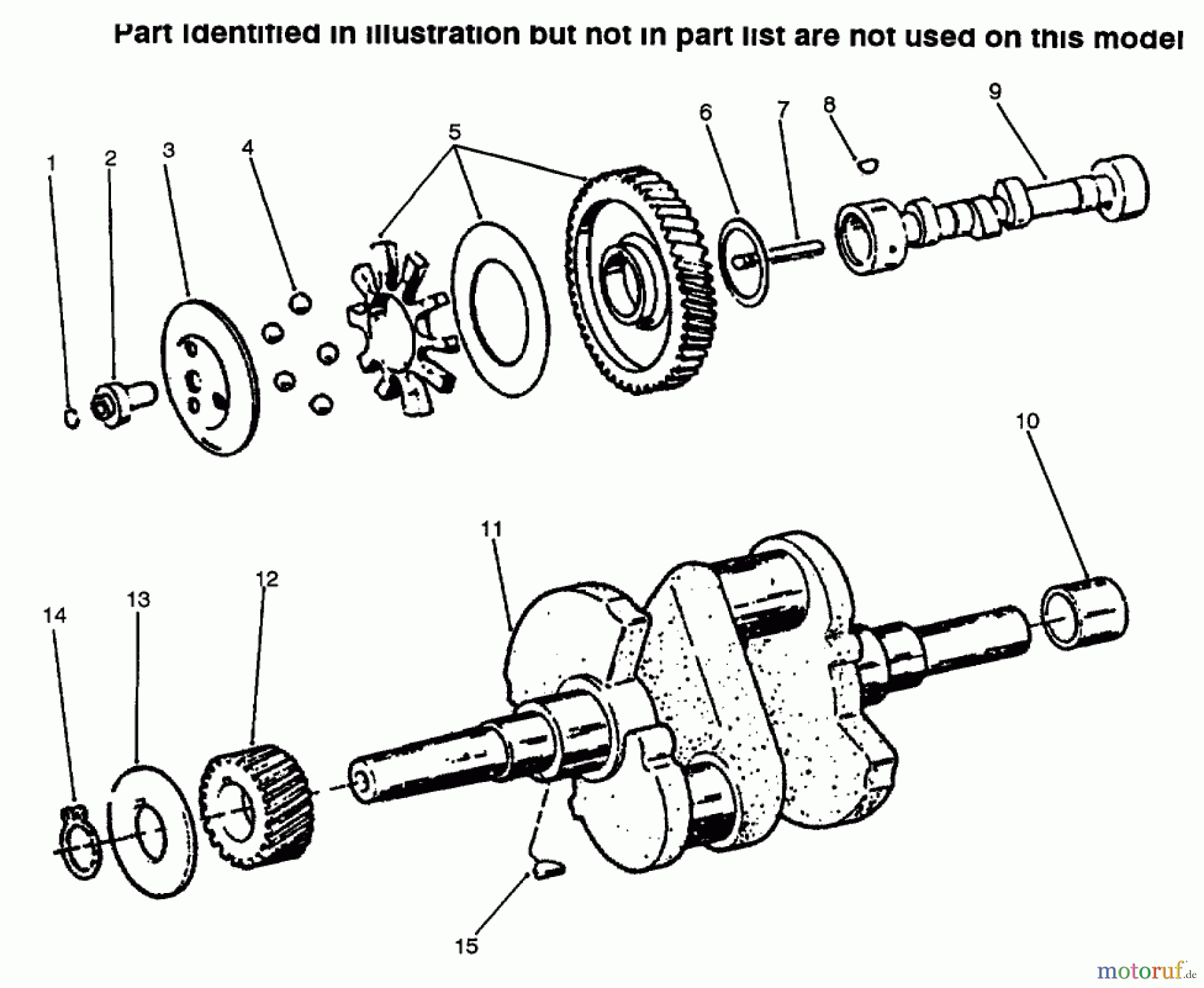 Part identified in illustration but not in part list are not used on this model

1
2
3
4
5
6
7
8
9
10
11
12
13
14
15

motoruf.de