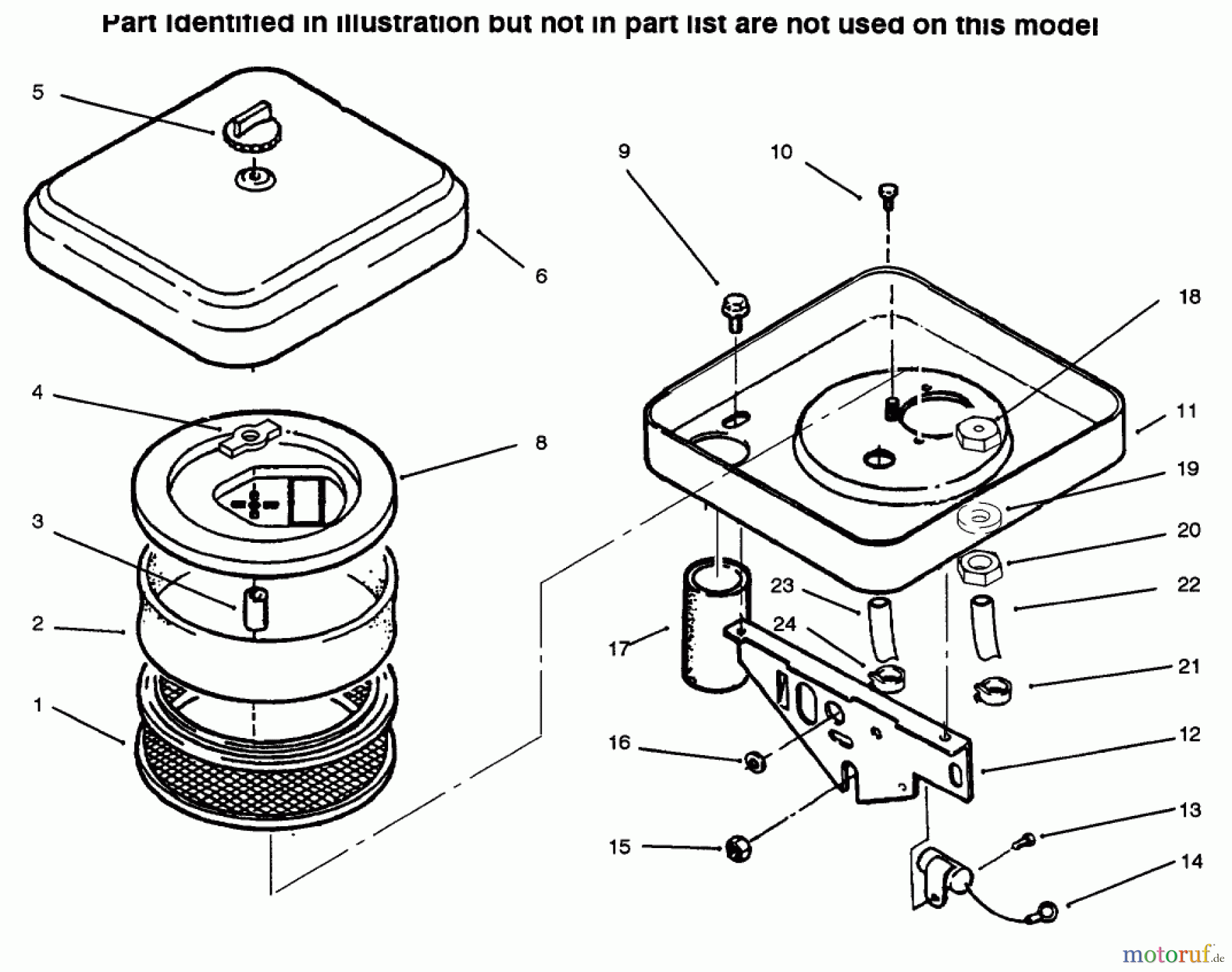 Part identified in illustration but not in part list are not used on this model

5
6
4
8
3
2
1
9
10
18
11
19
20
22
23
24
17
21
16
12
15
13
14

motoruf.de